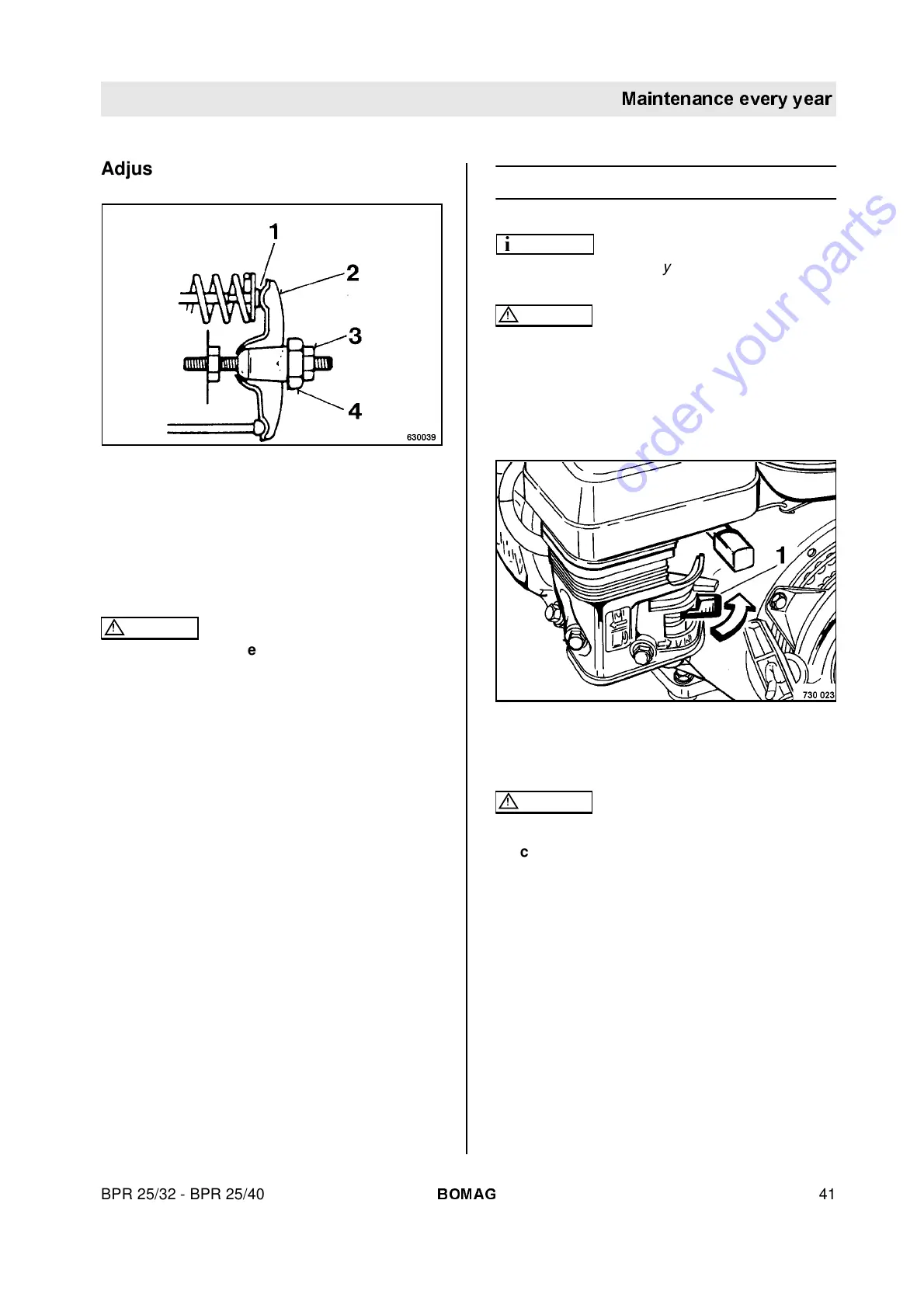 Maintenance every year

Adjus

1
2
3
4
630039

e

i

y

1
730 023

c

BPR 25/32 - BPR 25/40
BOMAG
41