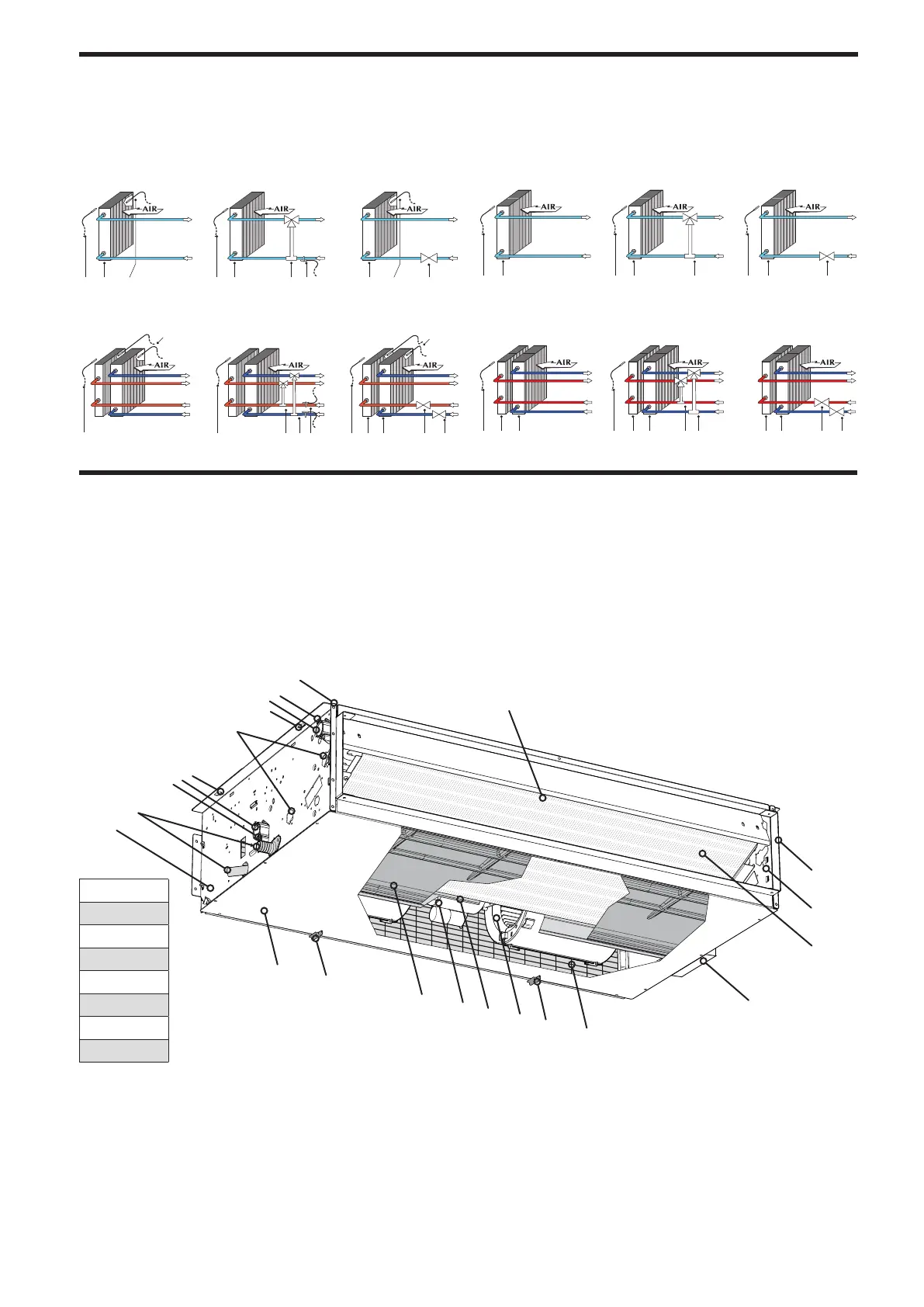 AIR

AIR

AIR

AIR

AIR

AIR

AIR

AIR

AIR

AIR

AIR

AIR