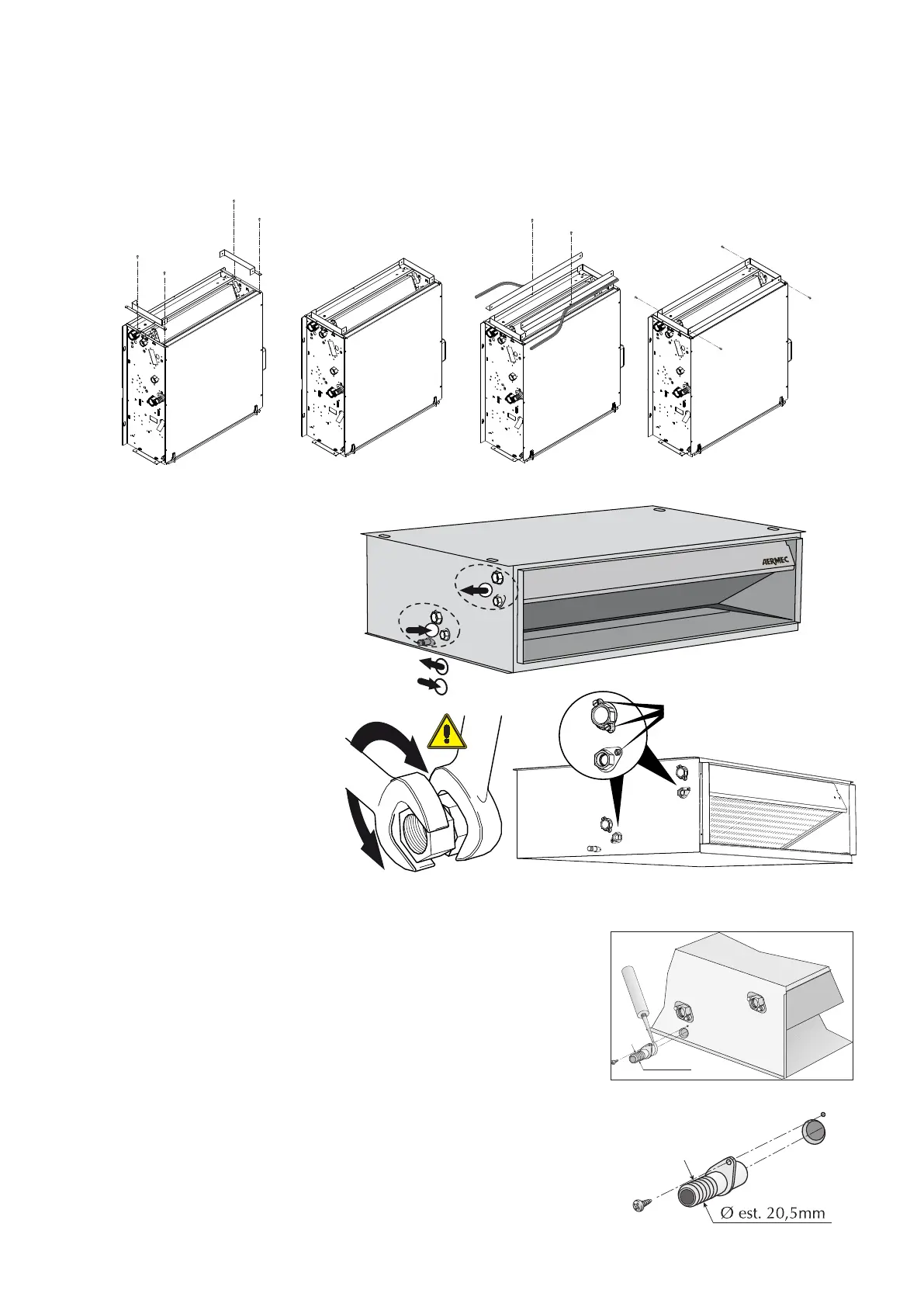 AERMEC

Ø est. 20,5mm