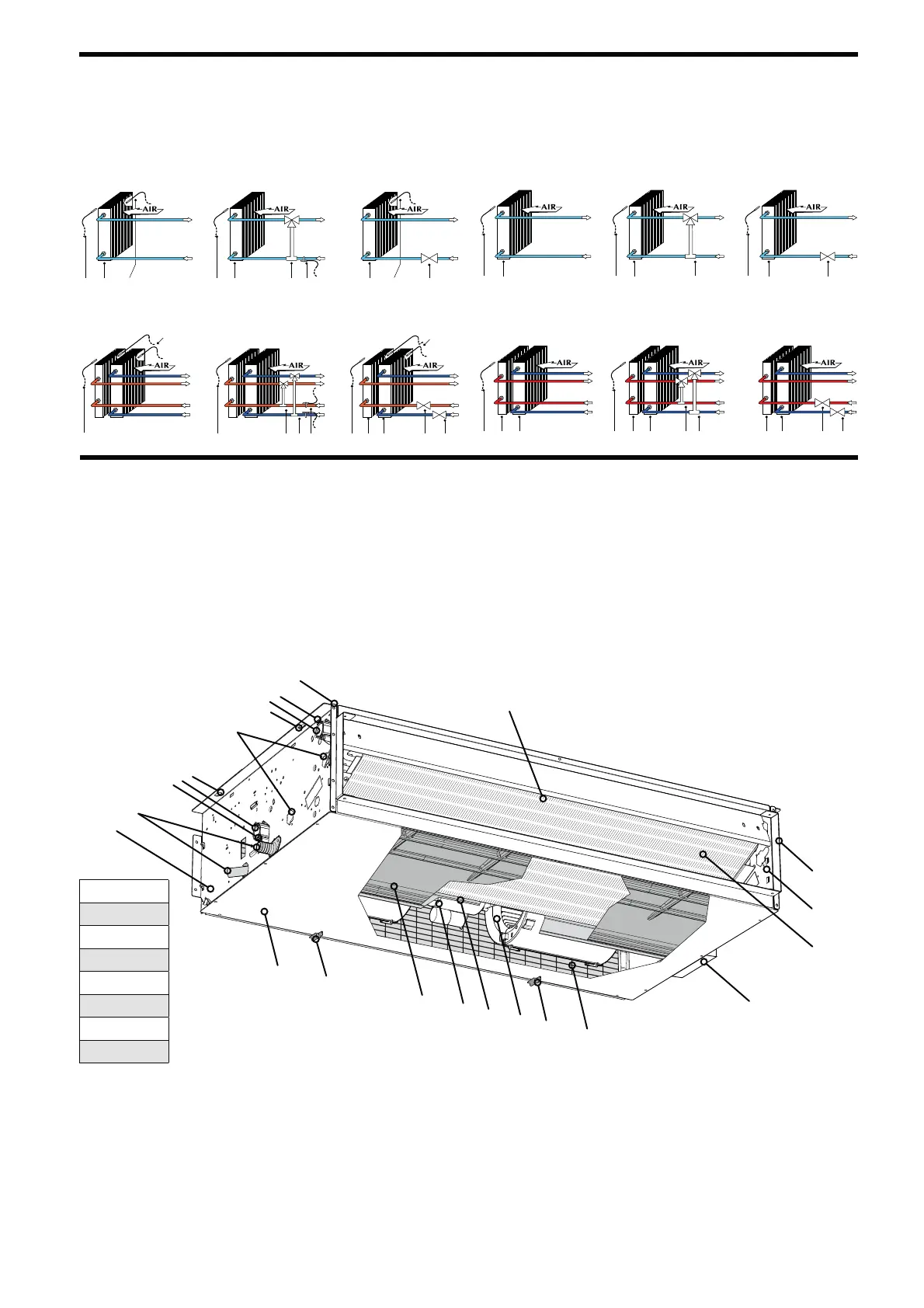 AIR

AIR

AIR

AIR

AIR

AIR

AIR

AIR

AIR

AIR

AIR

AIR