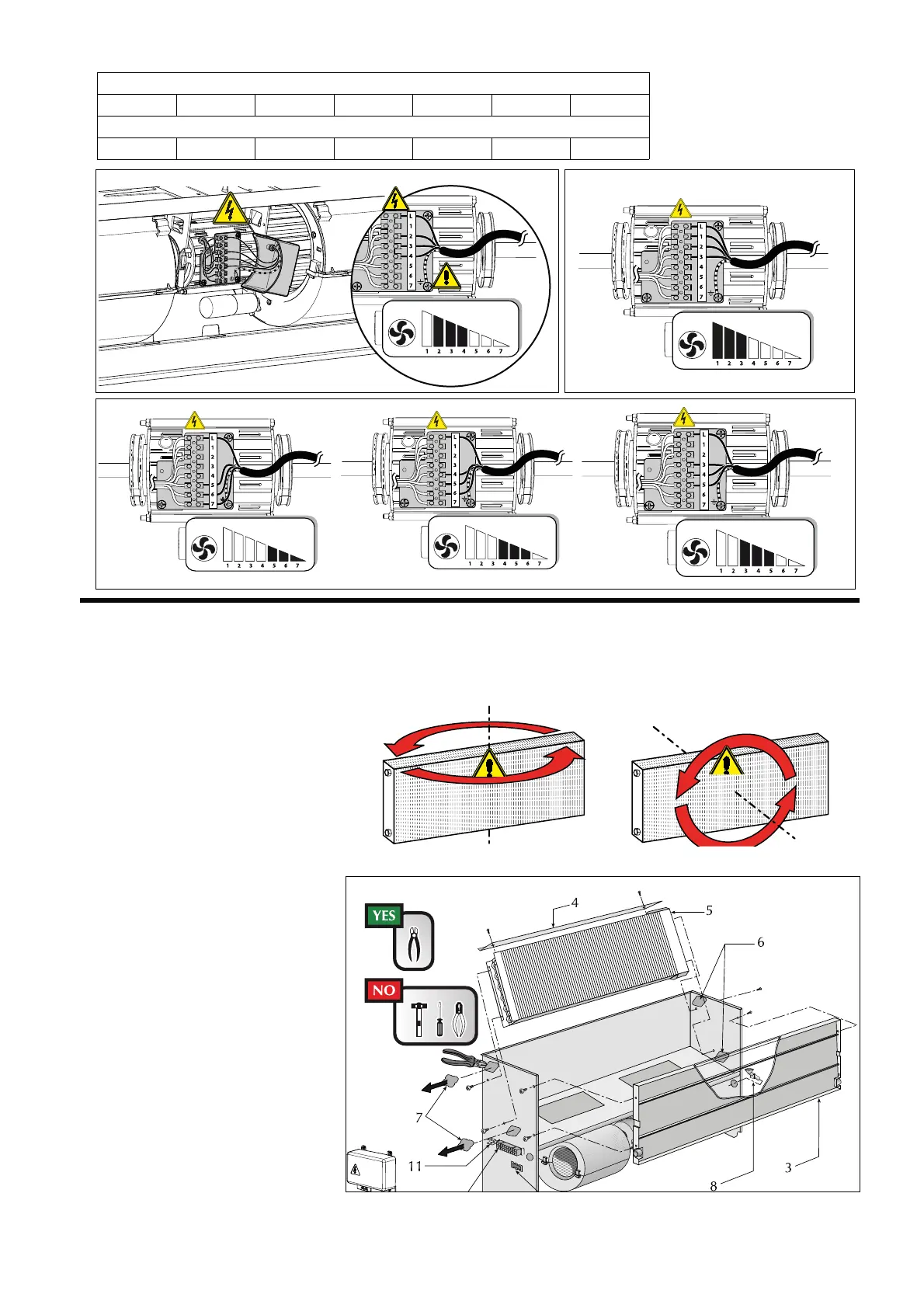 L
1
2
3
4
5
6
7

1 2 3 4 5 6 7

L
1
2
3
4
5
6
7

1 2 3 4 5 6 7

L
1
2
3
4
5
6
7

1 2 3 4 5 6 7

L
1
2
3
4
5
6
7

1 2 3 4 5 6 7

L
1
2
3
4
5
6
7

1 2 3 4 5 6 7

YES

NO

4

5

6

7

11

8

3