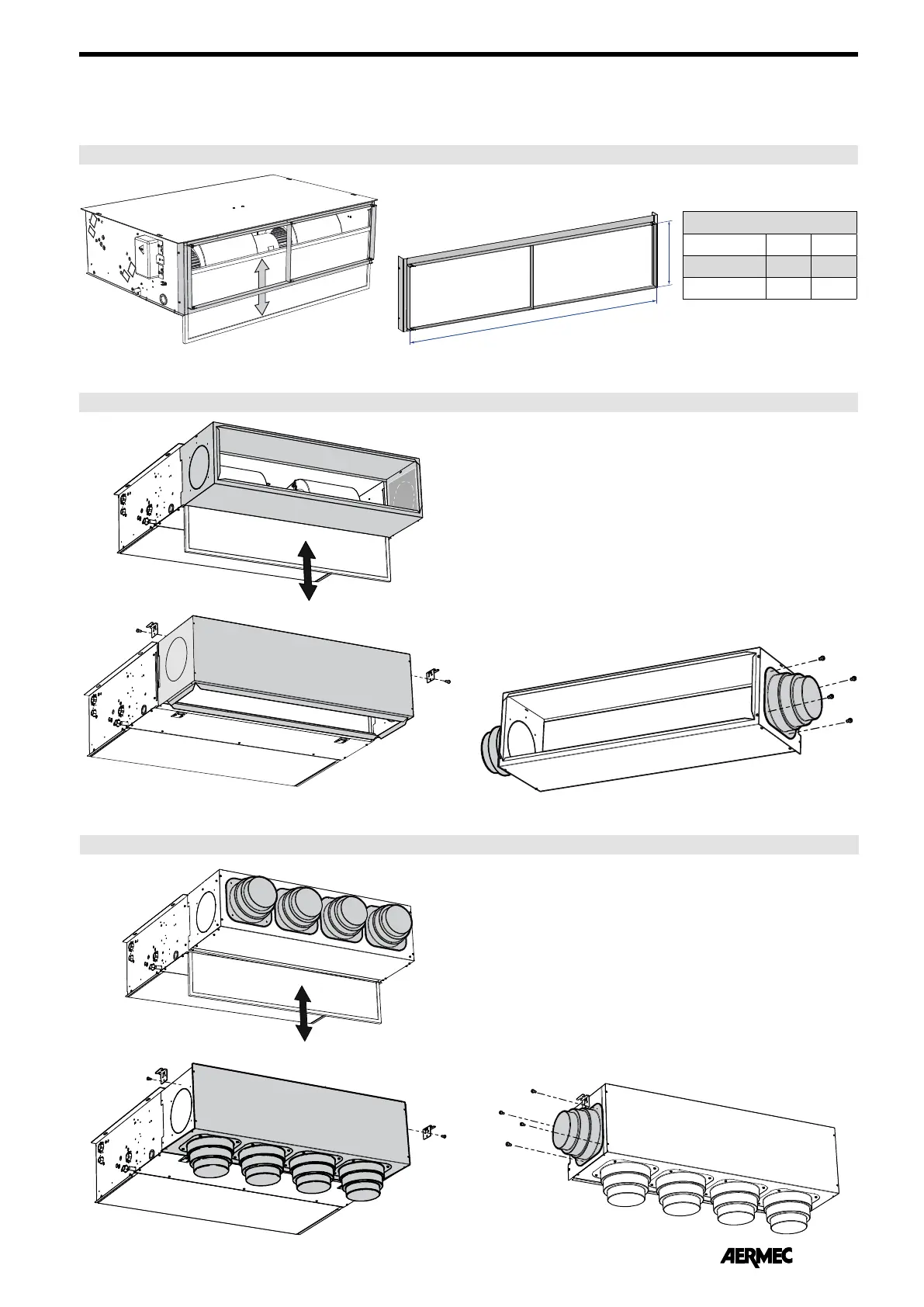 AERMEC