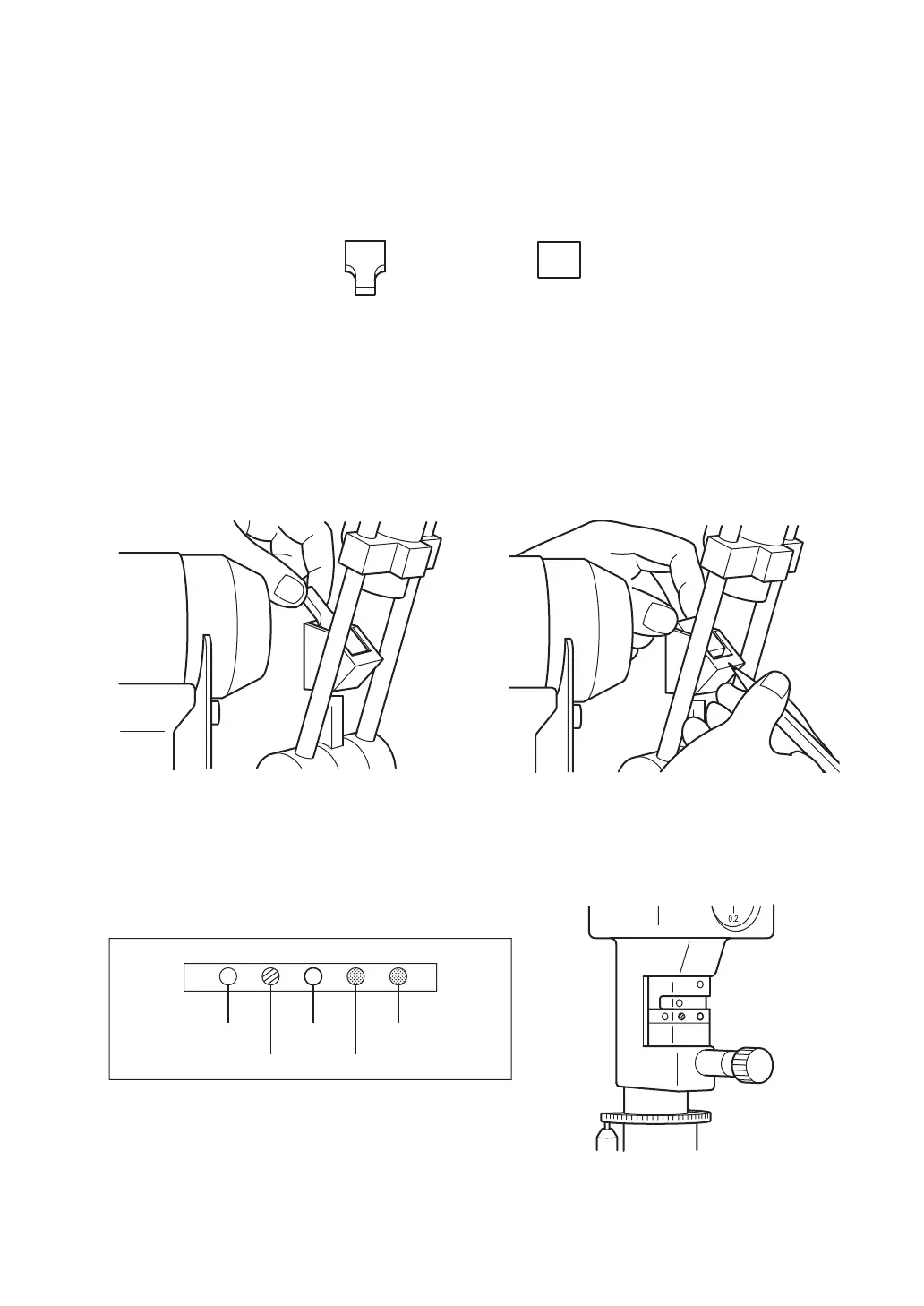 0.2