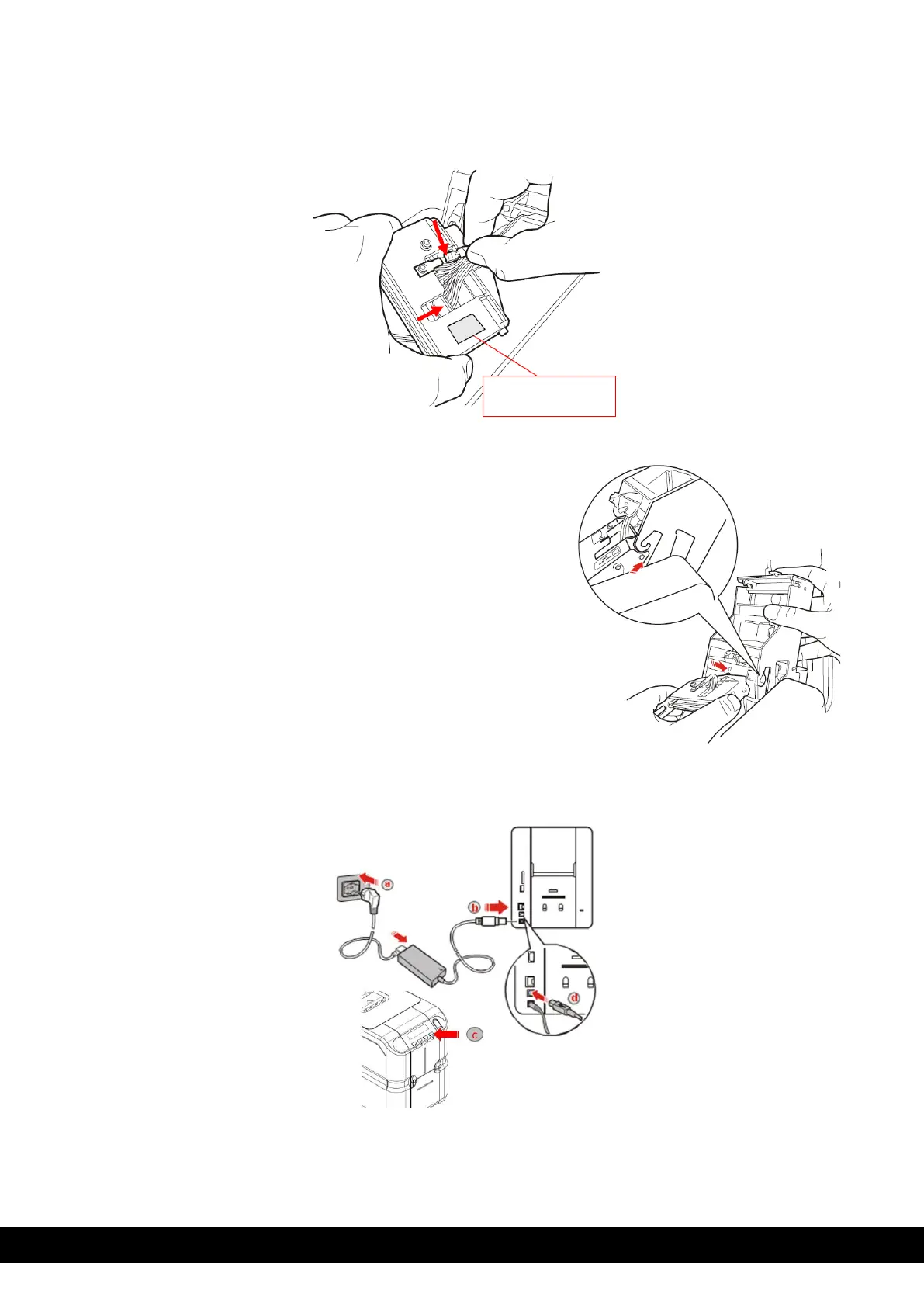 a

b

c

d