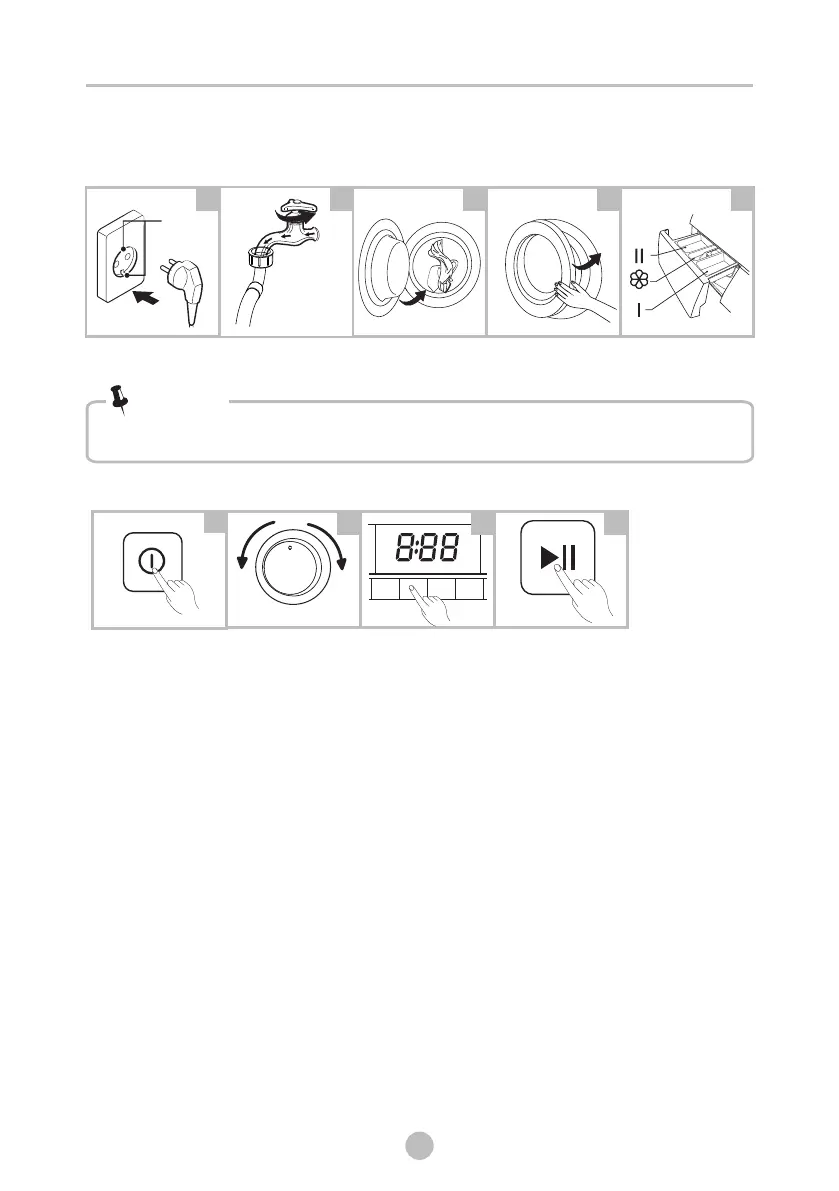 II

I

8:88