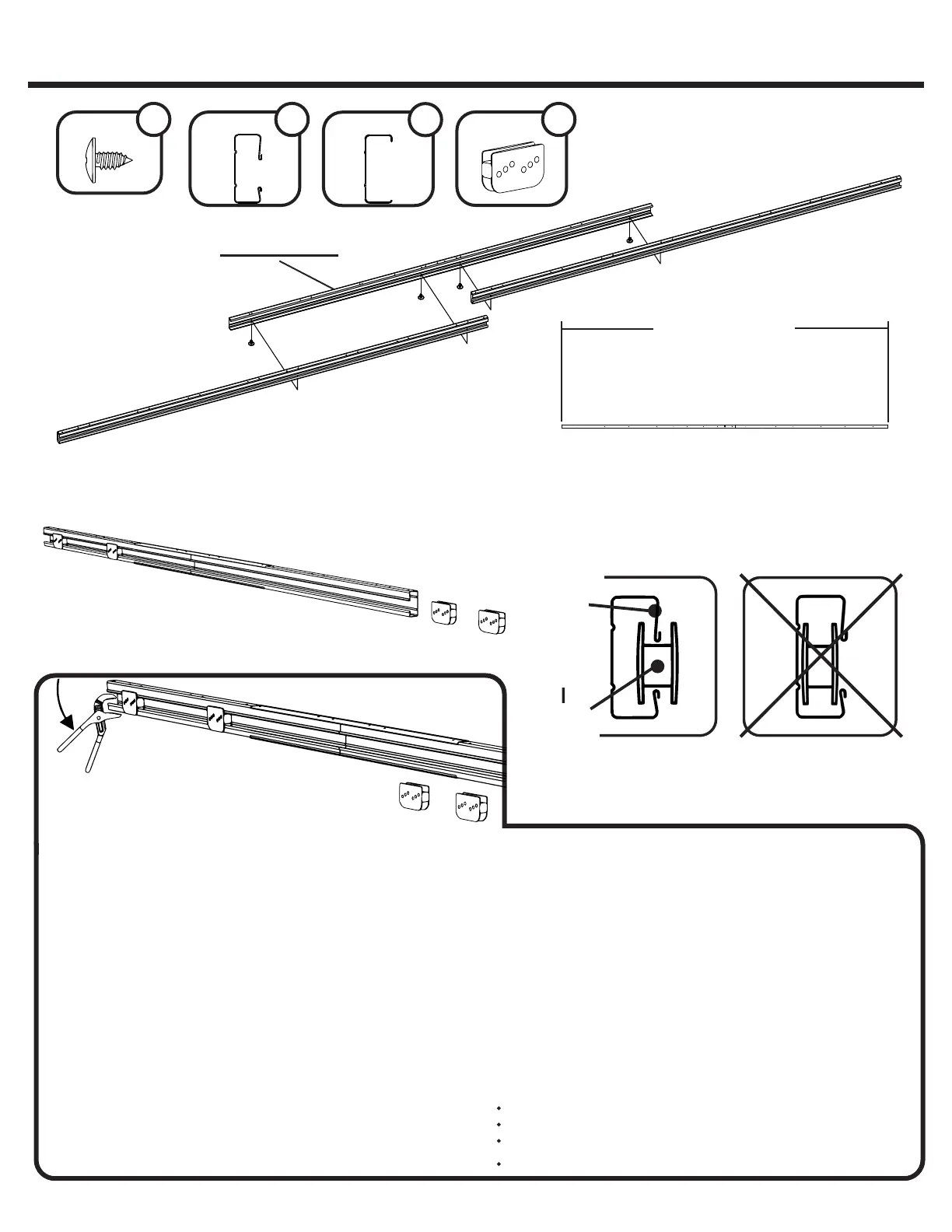 I