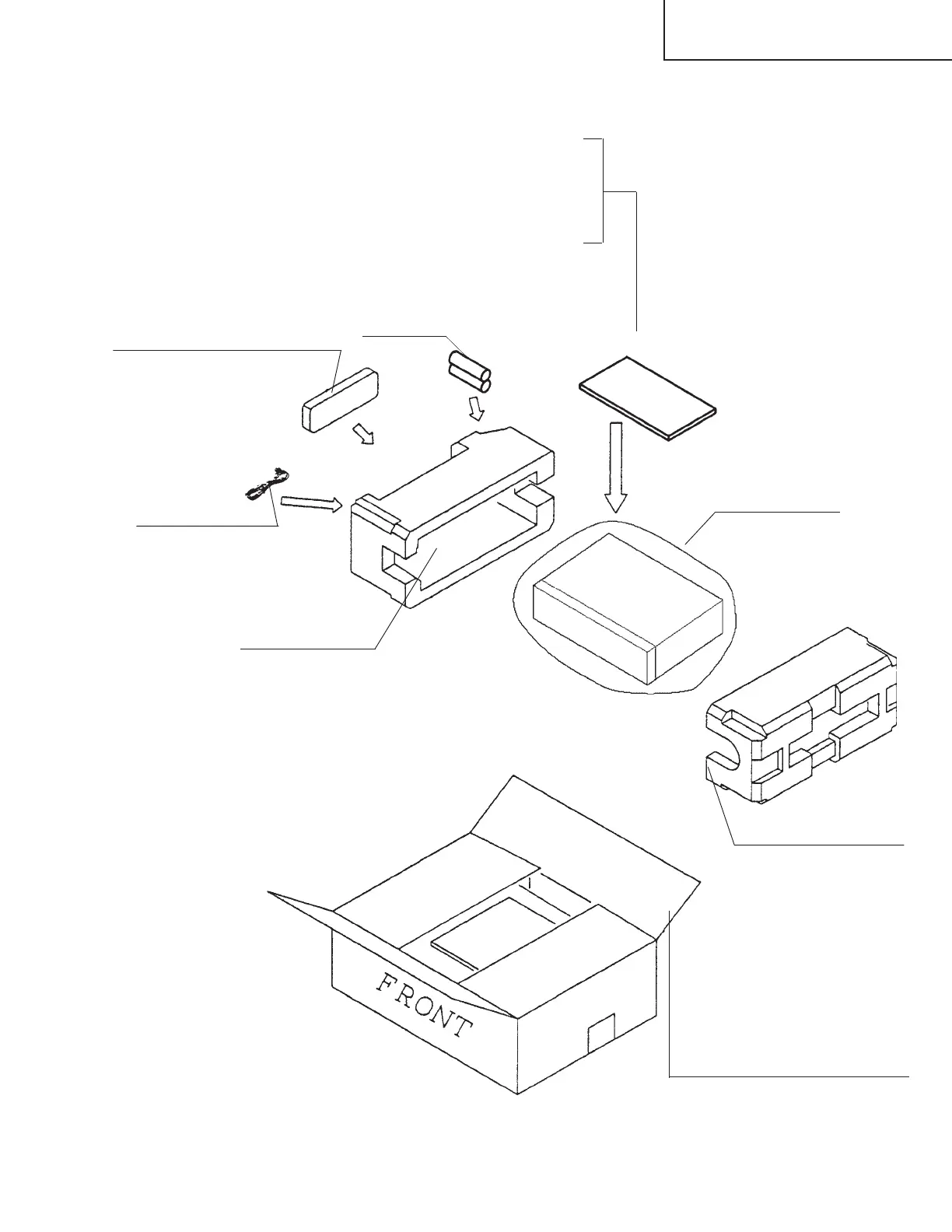 FRONT