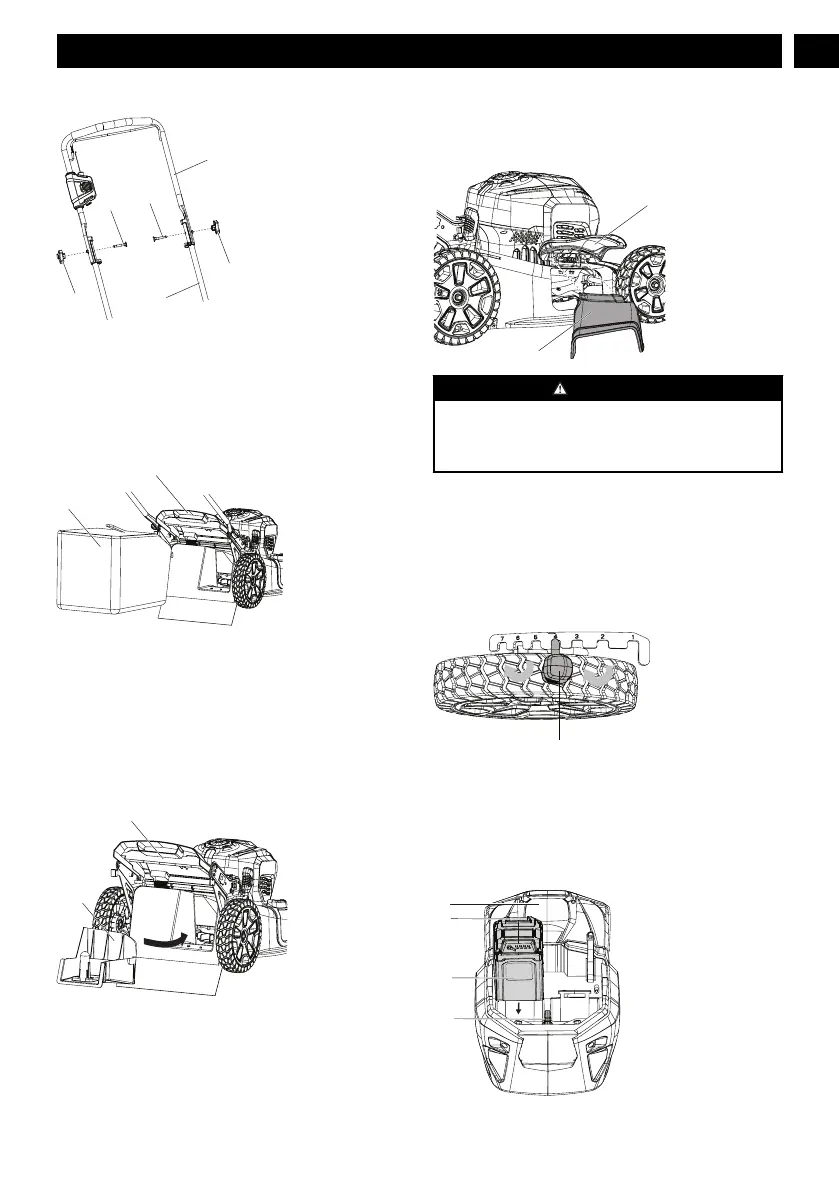 7 6 5 4 3 2 1