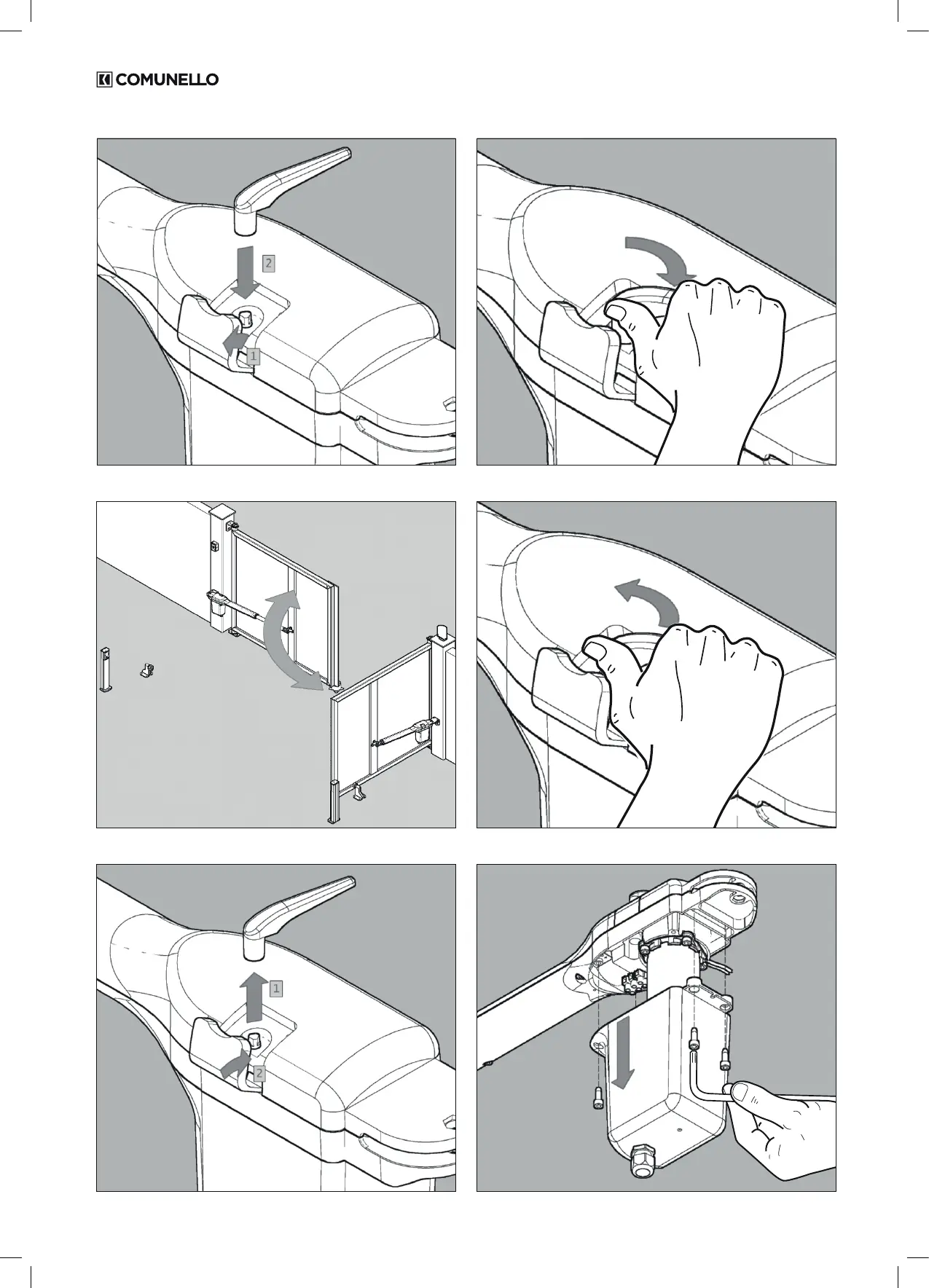 COMUNELLO

2

1

1

2