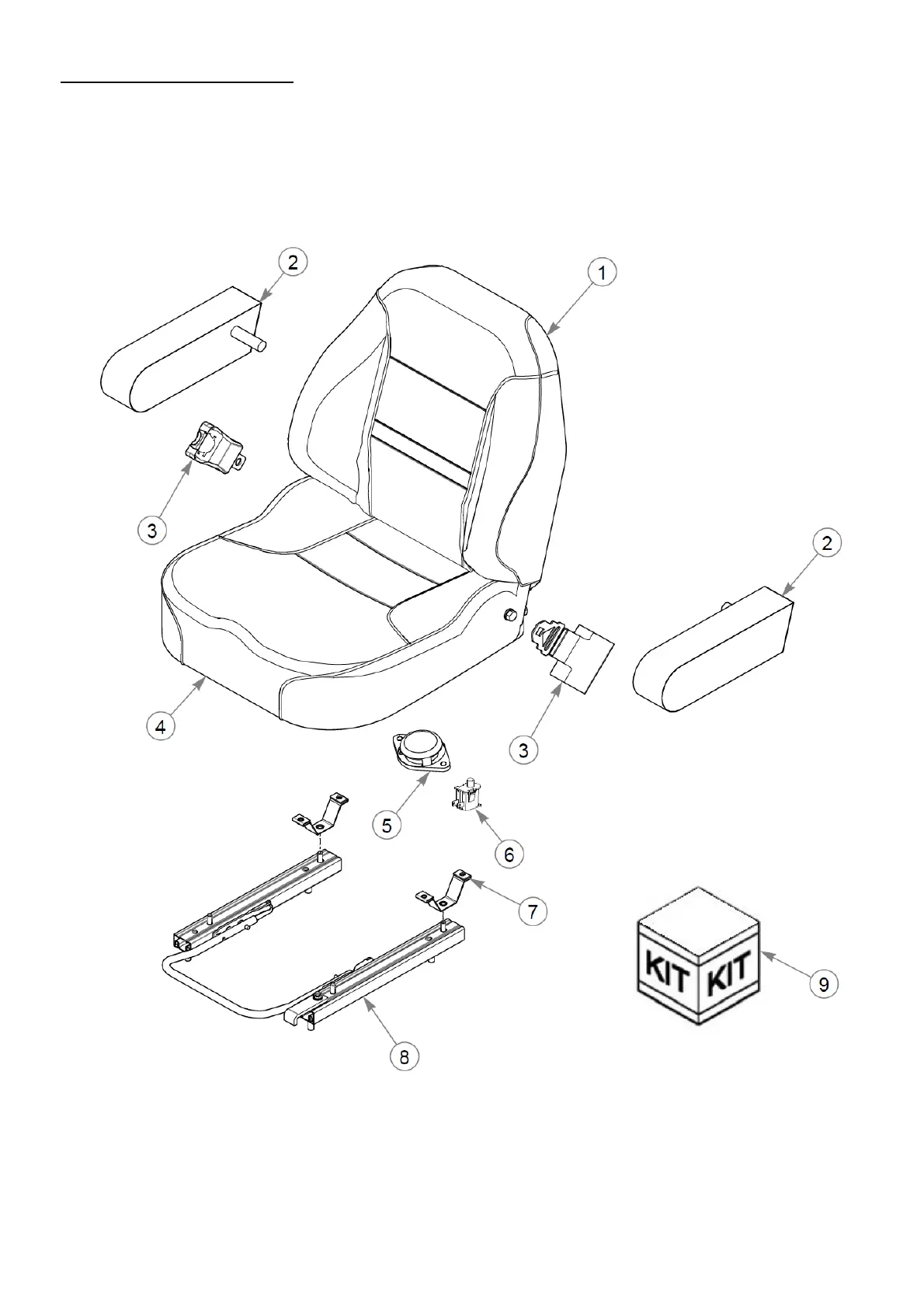 2

1

3

2

4

3

5

6

7

KIT KIT

9

8