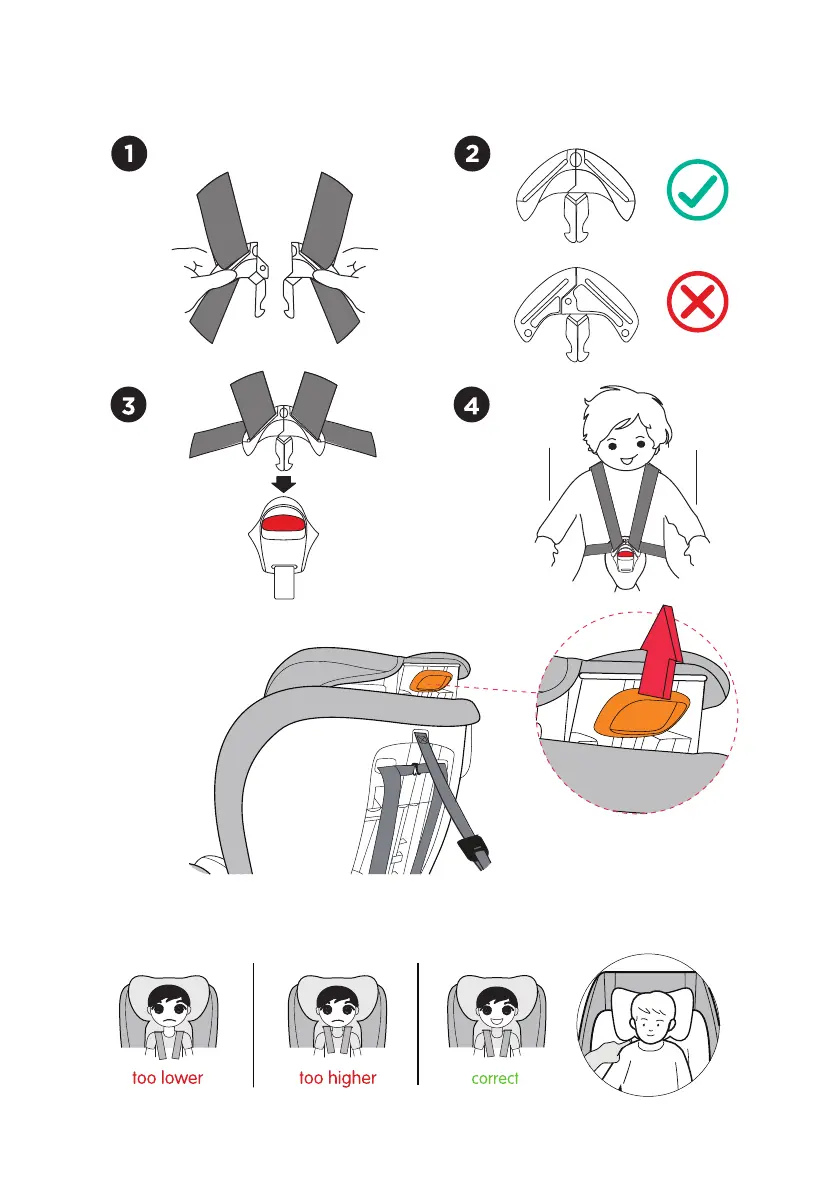 1

2

3

4

too lower

too higher

correct