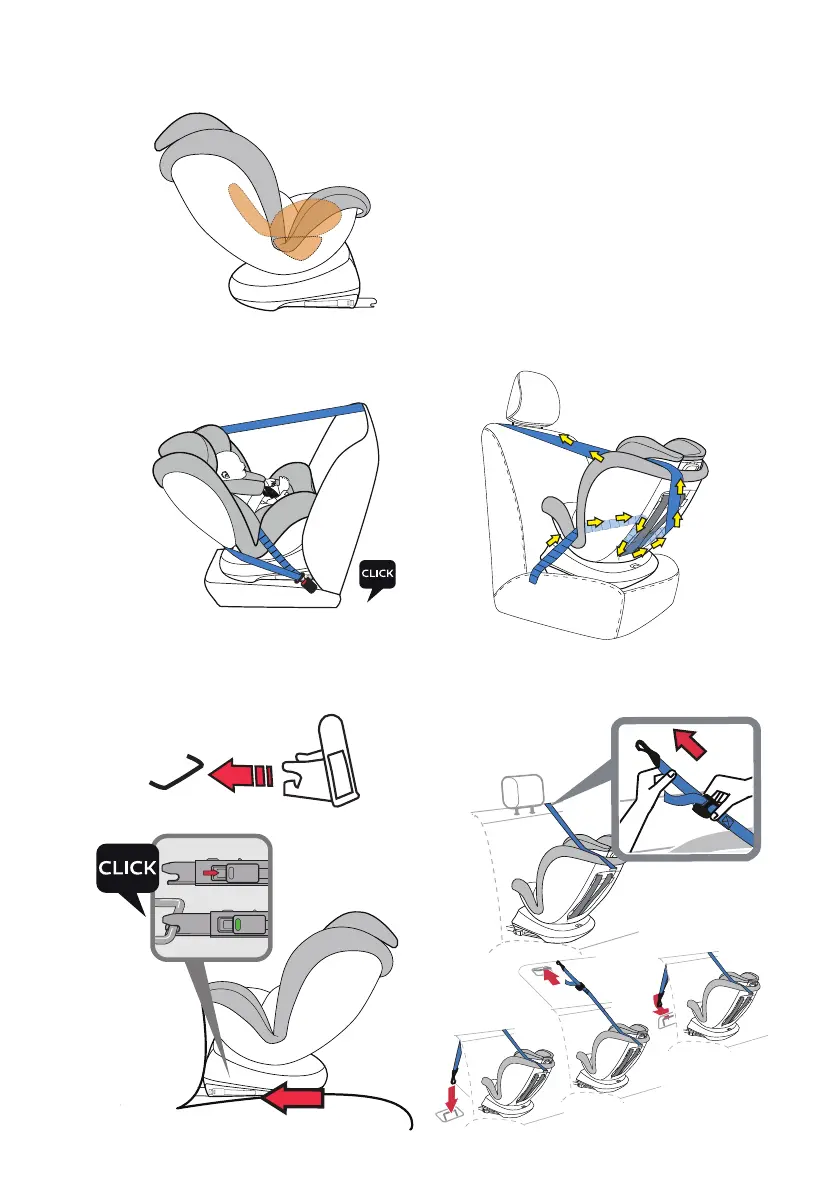 CLICK

CLICK