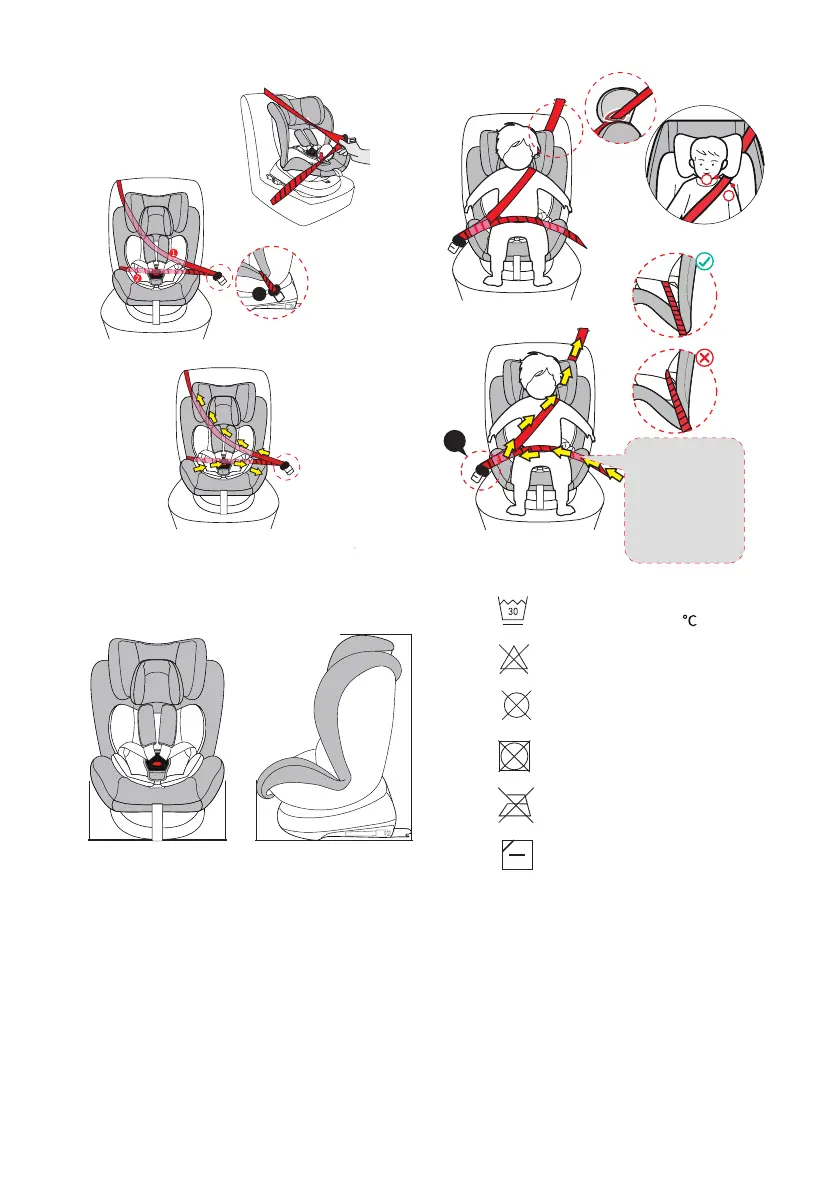 30

°C