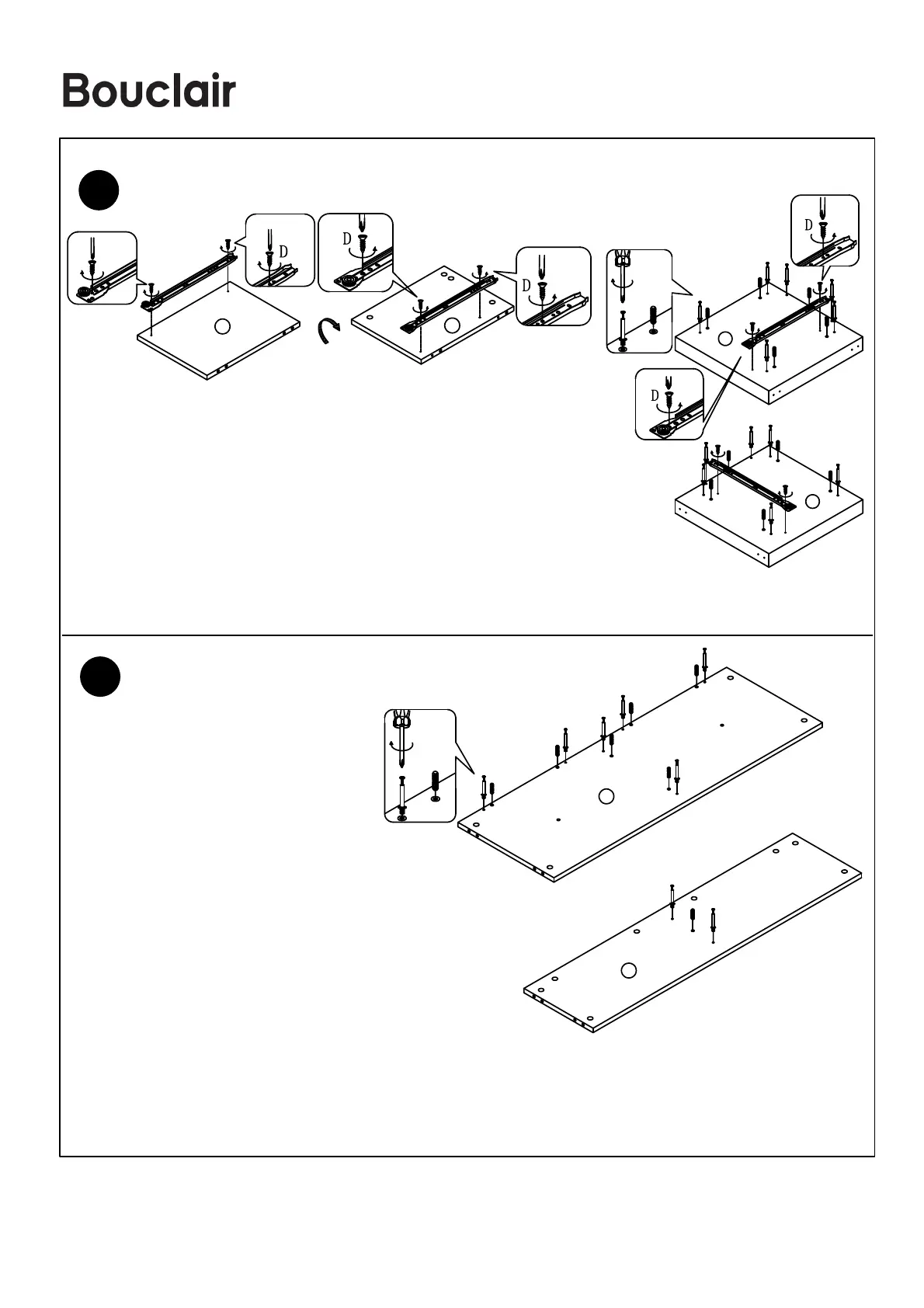 Bouclair

D

D

D

D

D