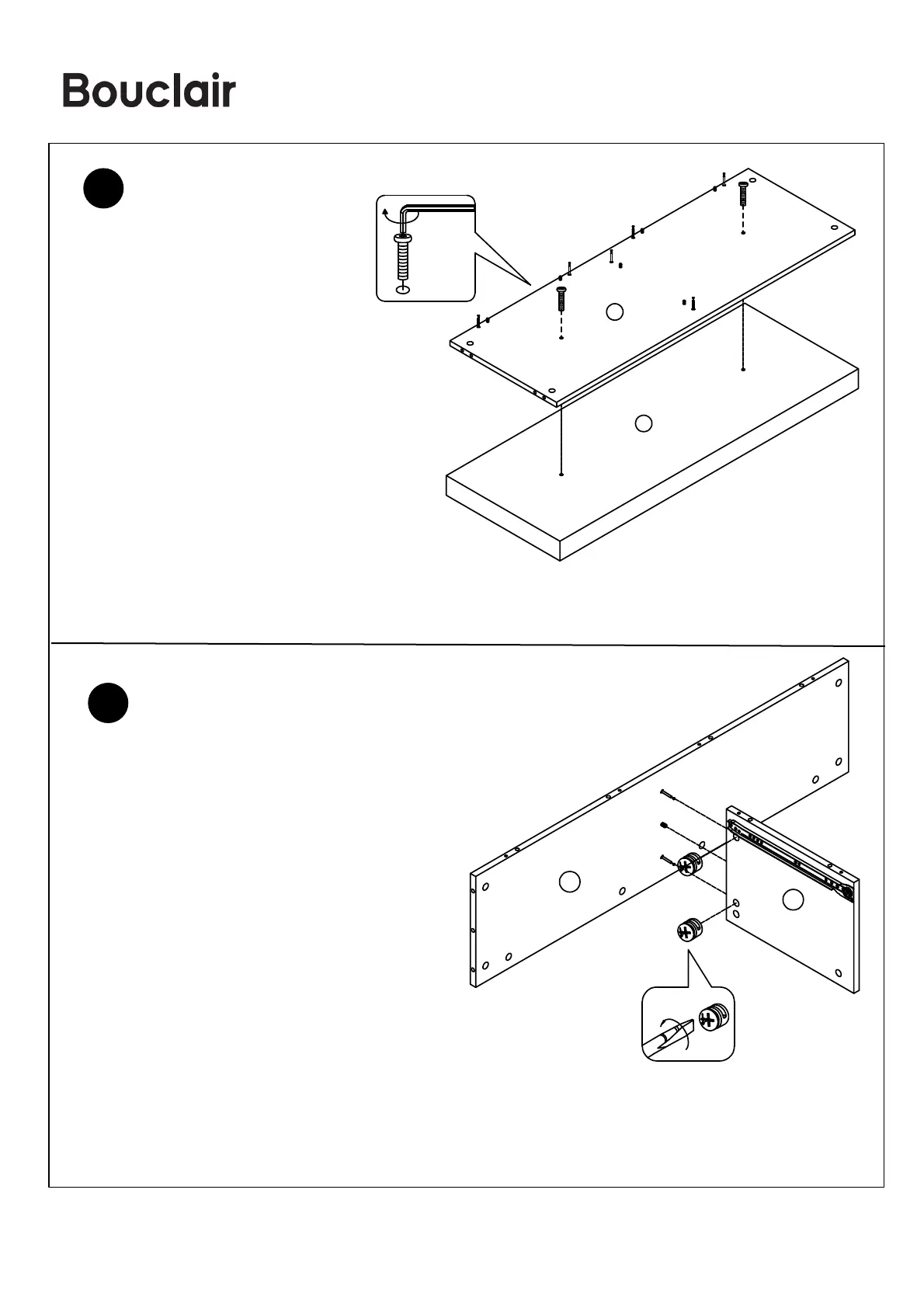 Bouclair