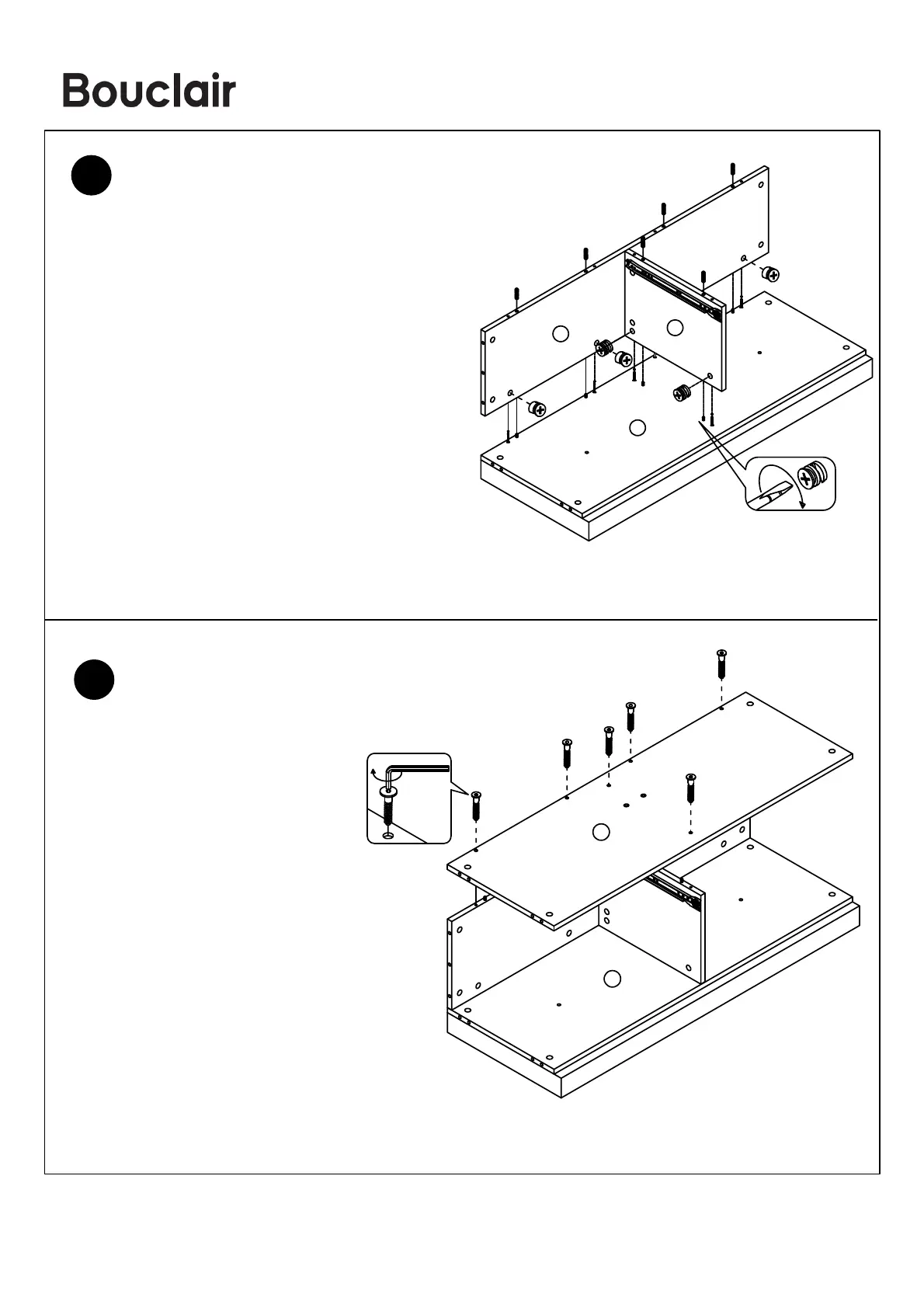 Bouclair