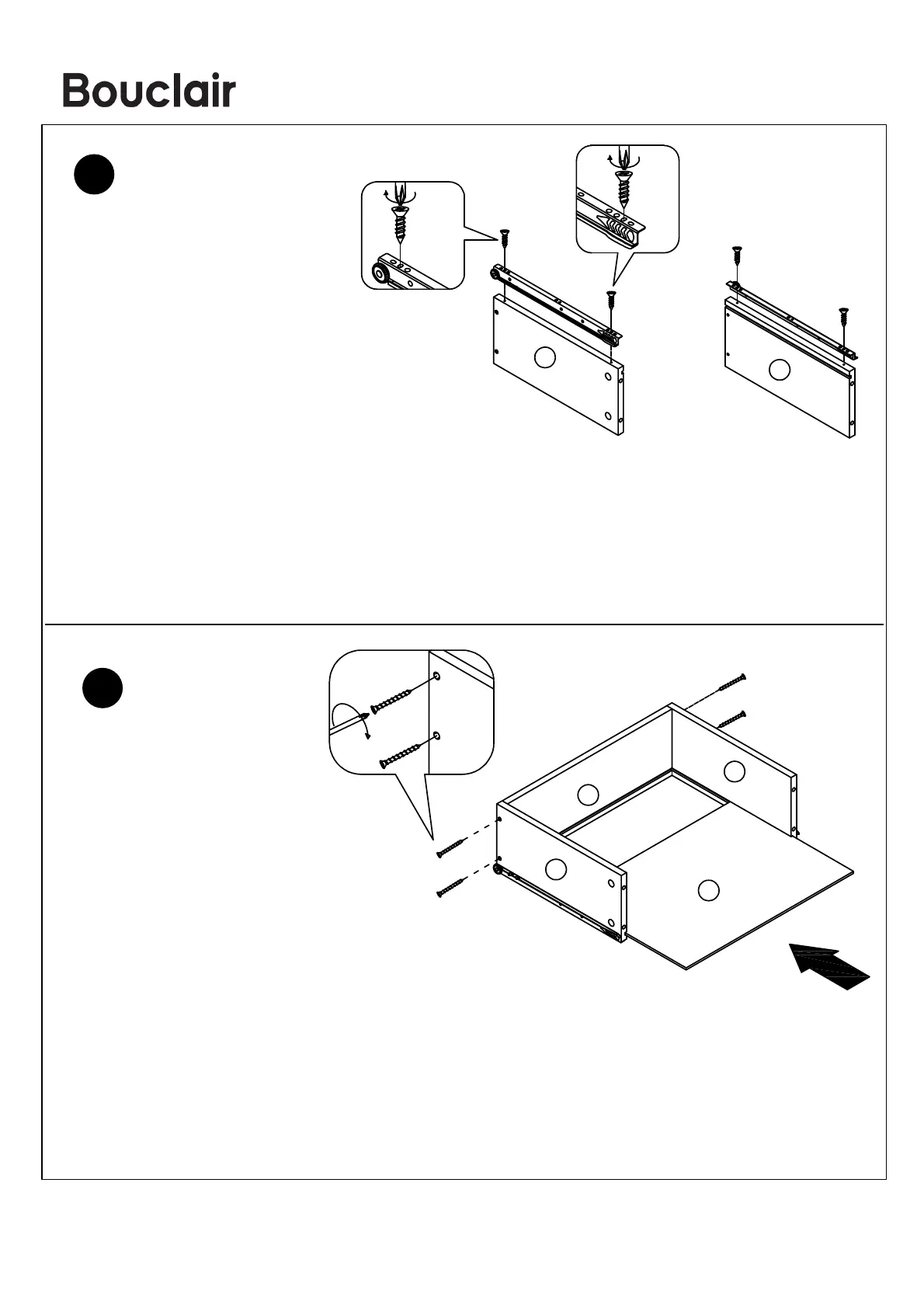 Bouclair