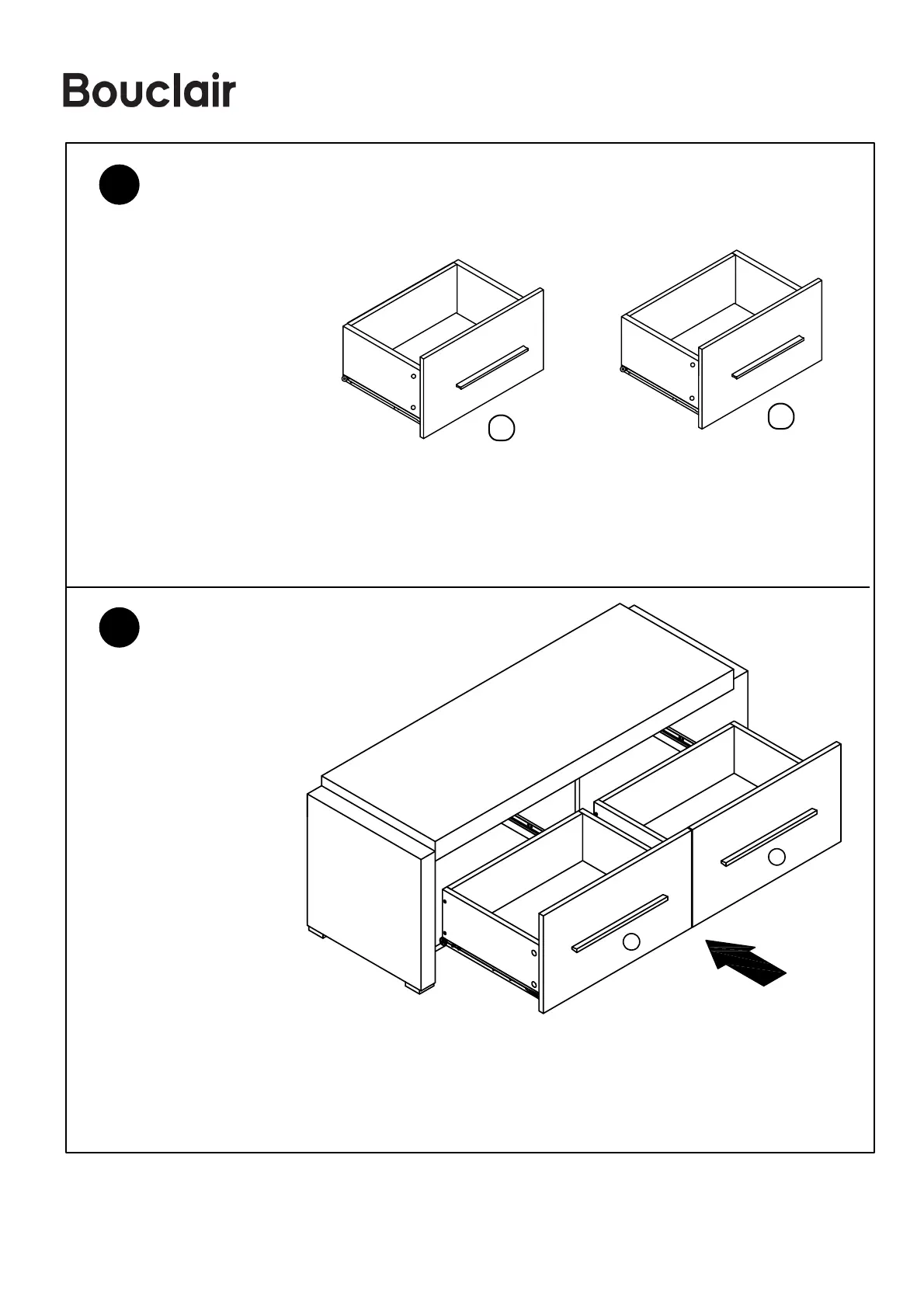 Bouclair