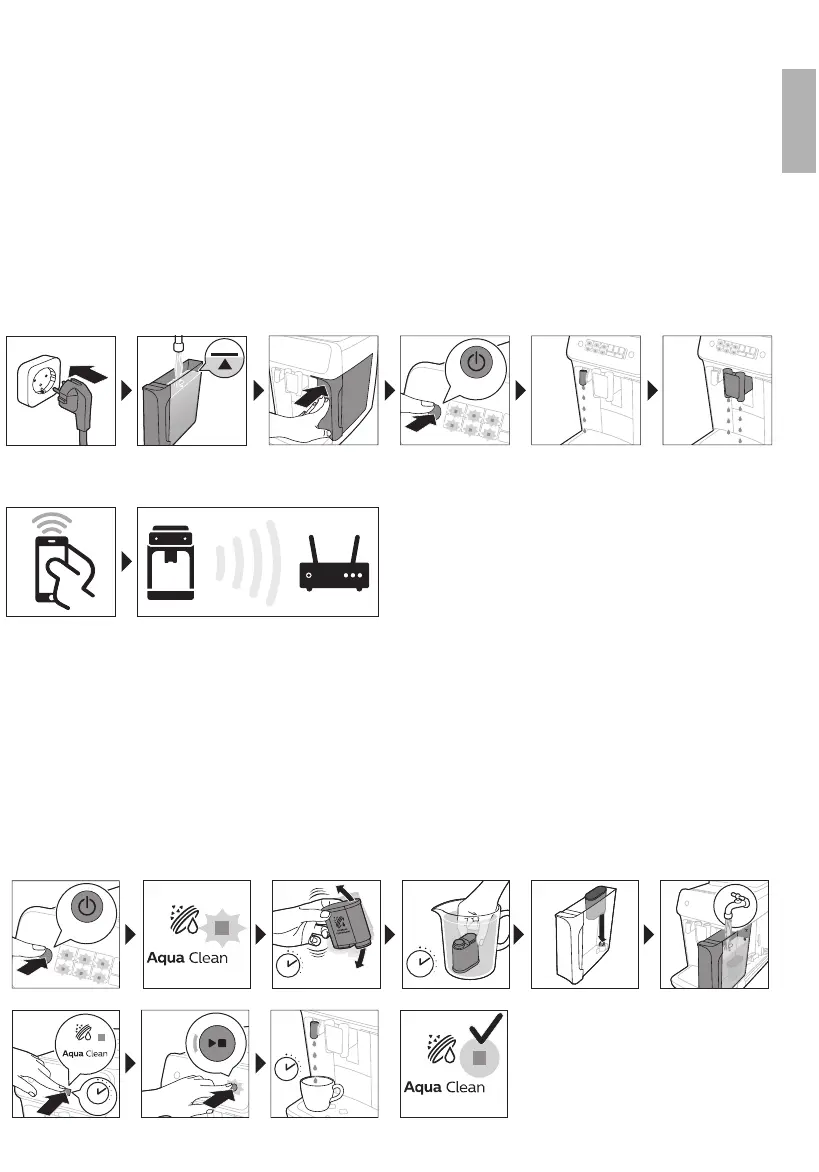 Aqua Clean

Aqua Clean

Aqua Clean