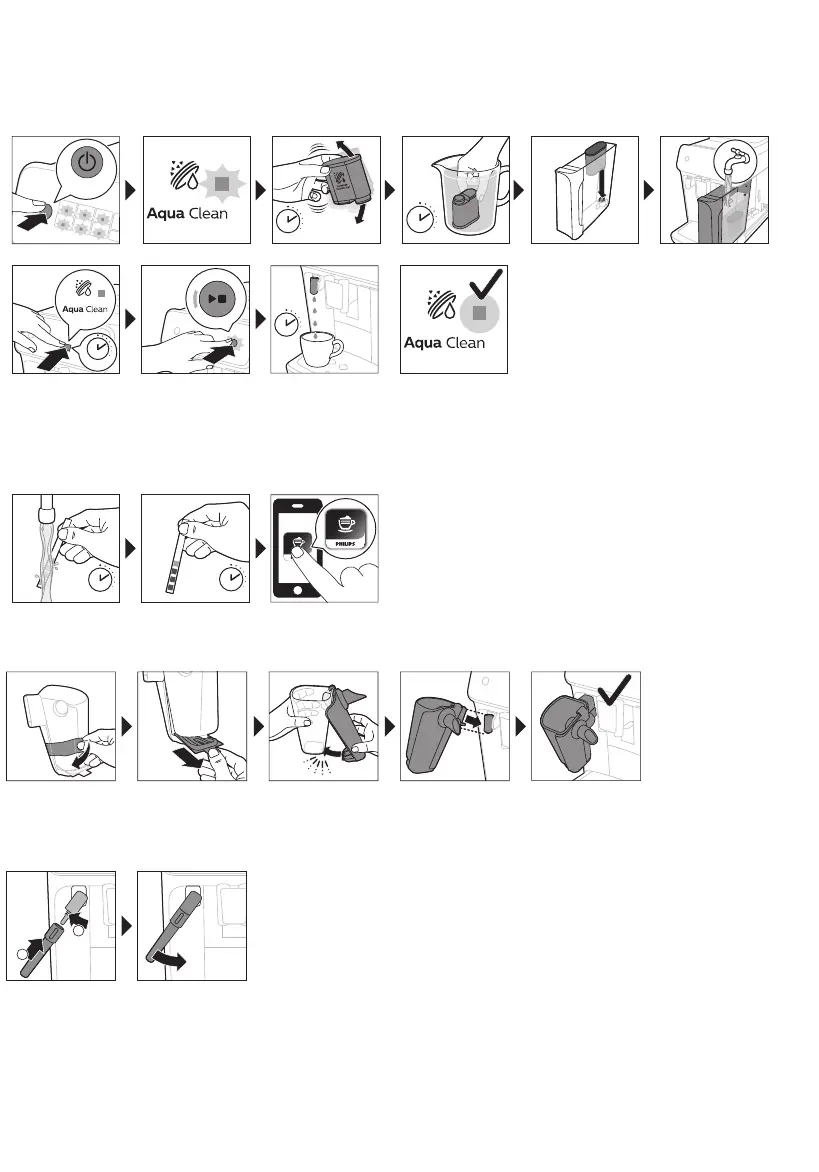 Aqua Clean

Aqua Clean

Aqua Clean

PHILIPS