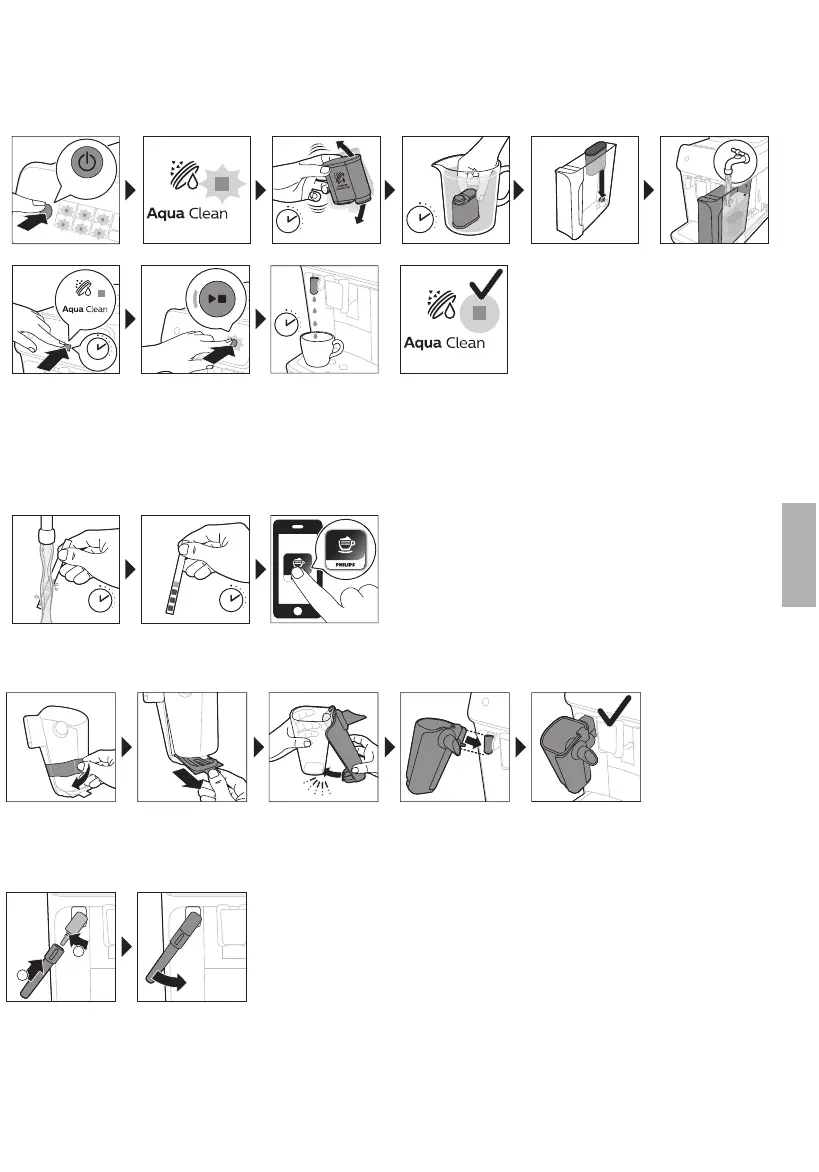 Aqua Clean

Aqua Clean

Aqua Clean

PHILIPS