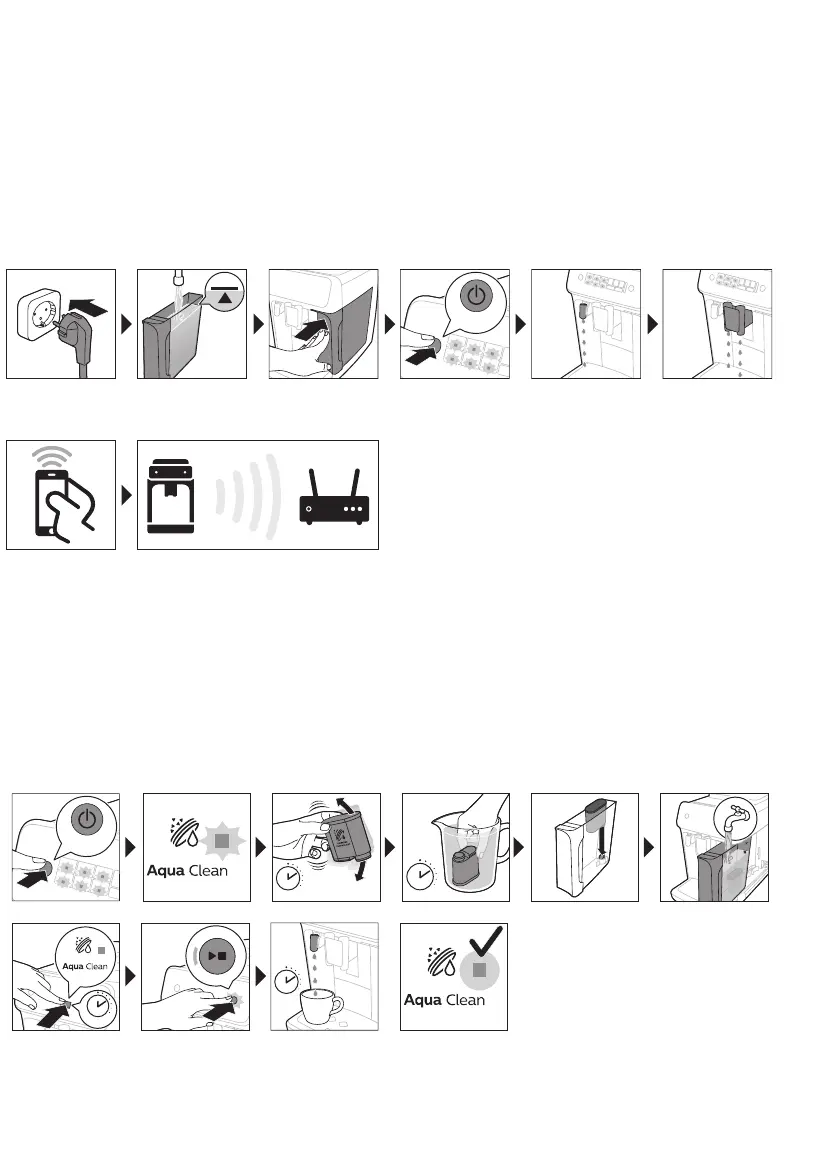 Aqua Clean

Aqua Clean

Aqua Clean