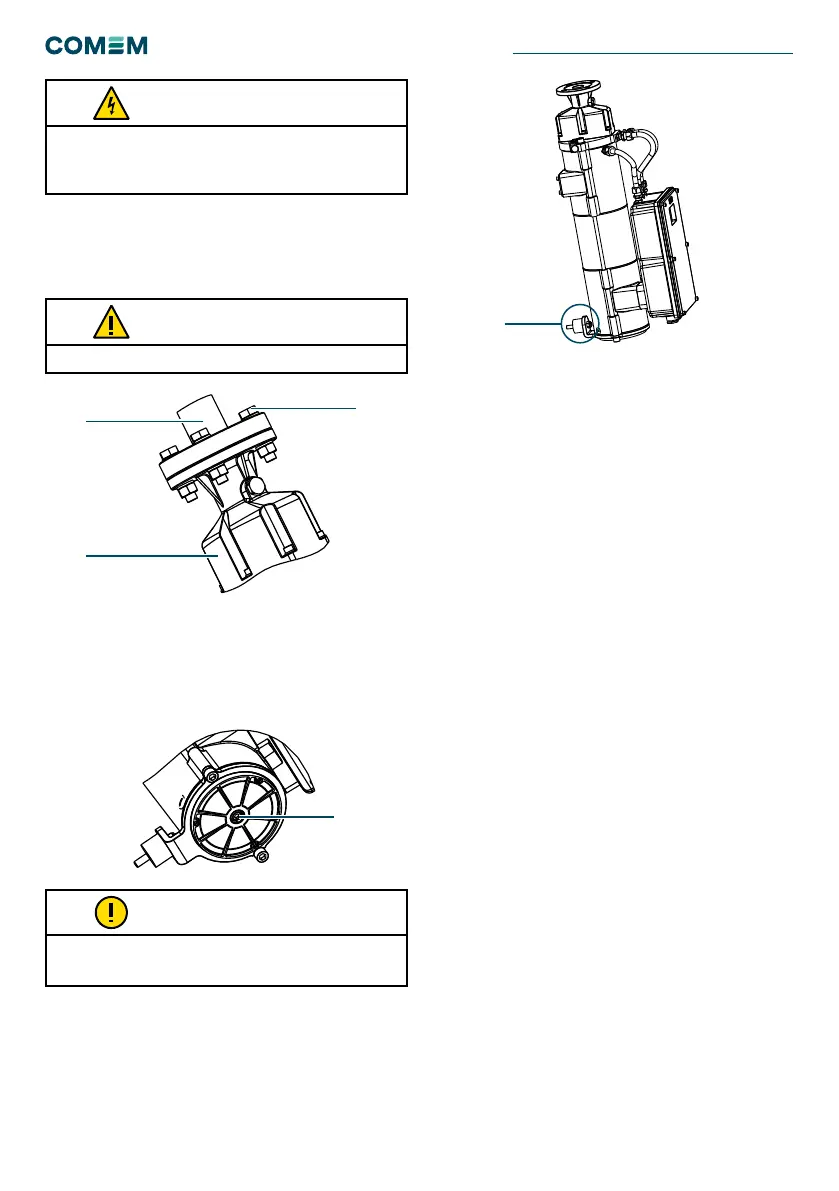 COMEM