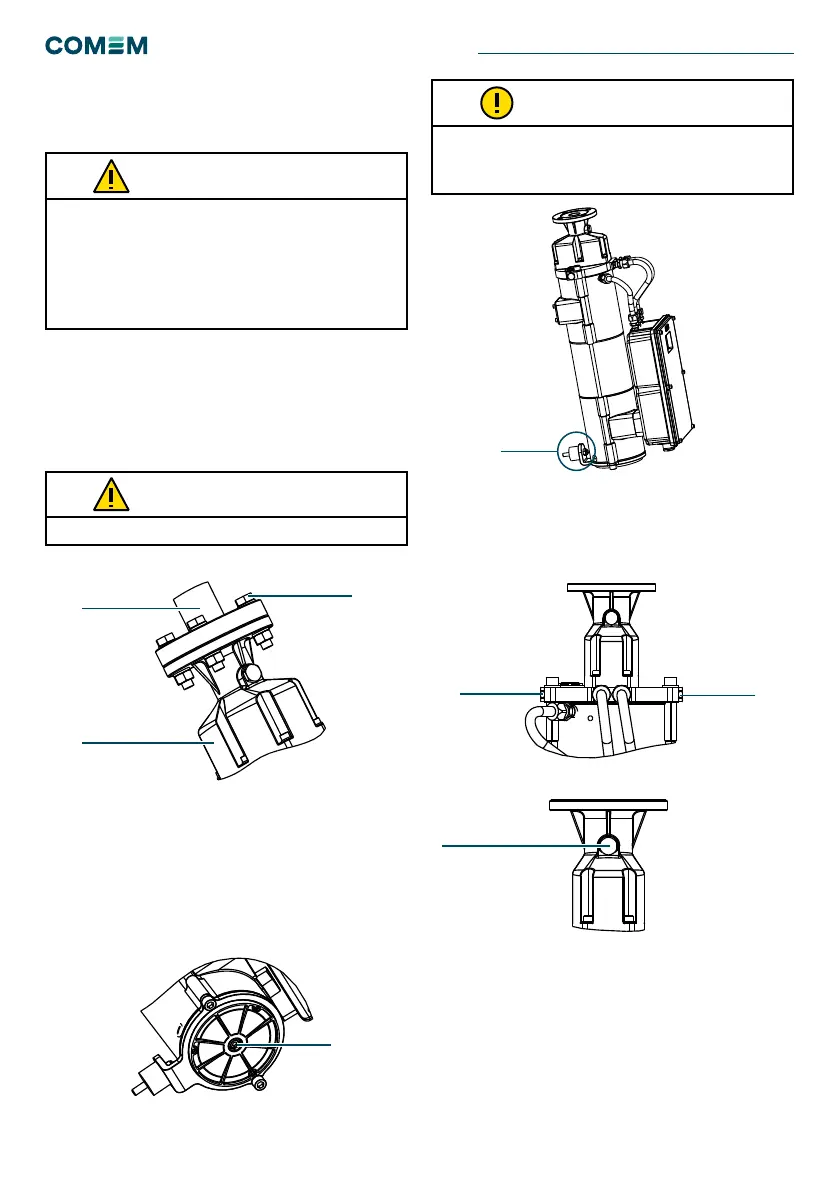 COMEM