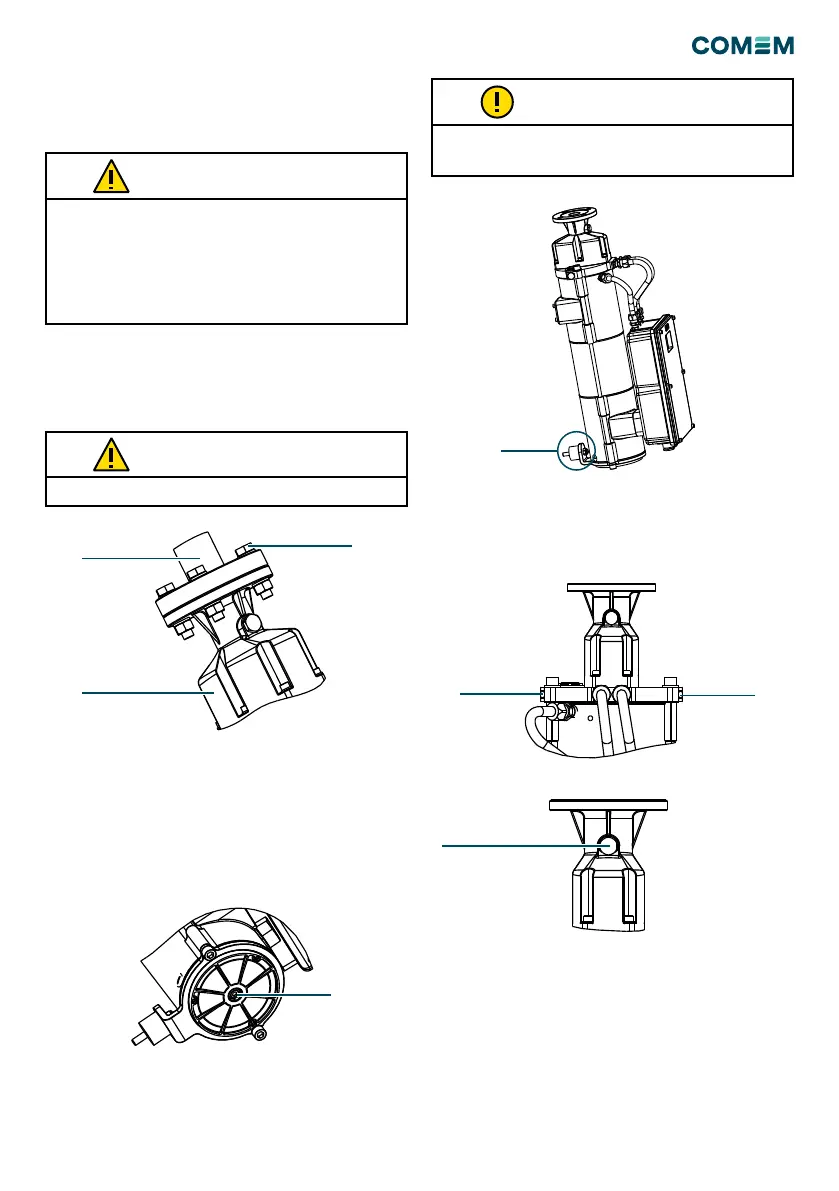 COMEM