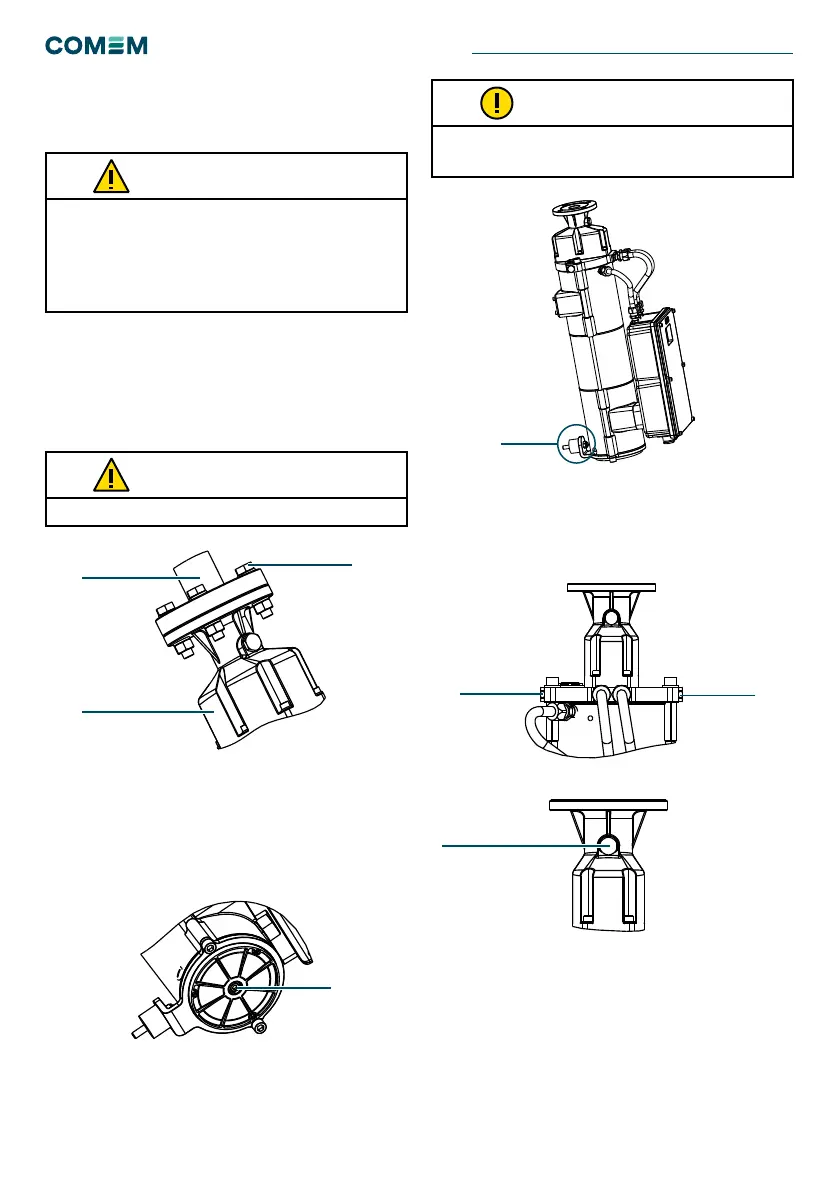 COMEM