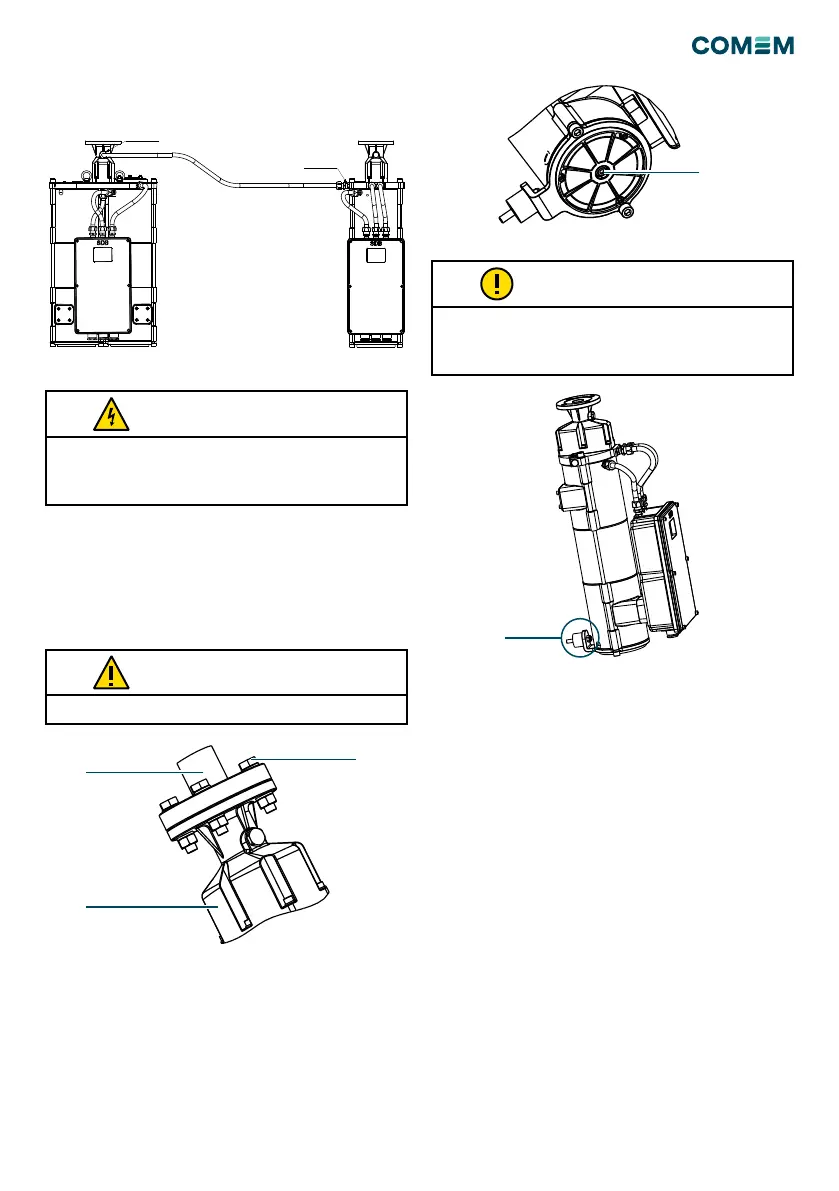 COMEM

SDB

SDB