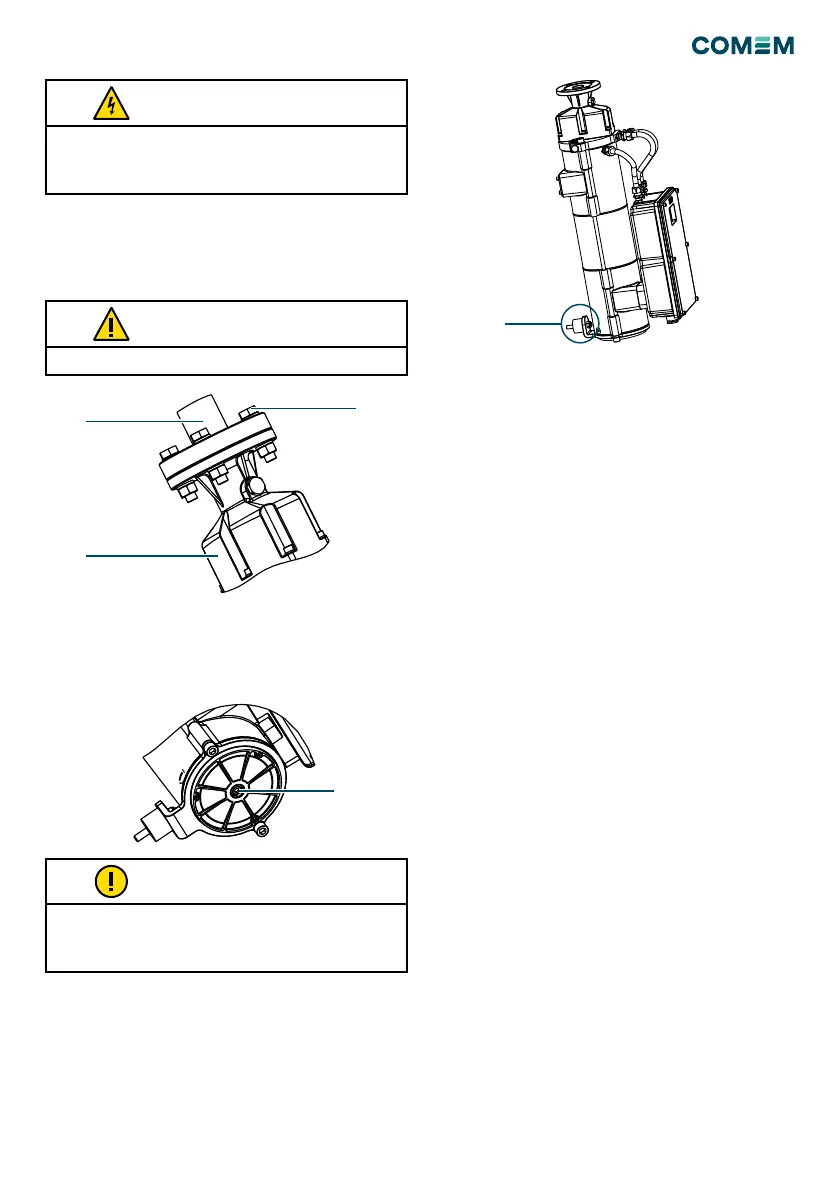 COMEM