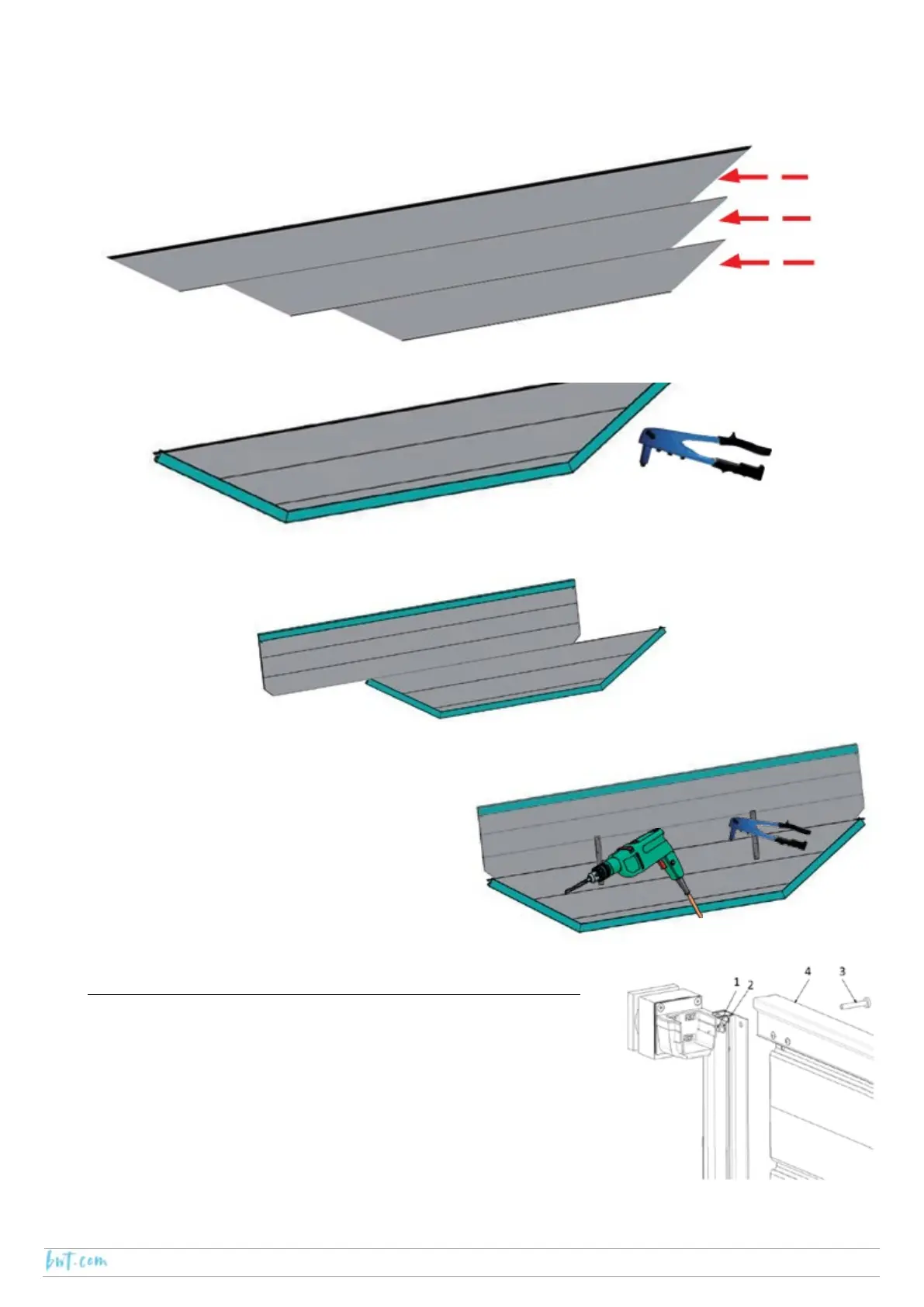 1 2 4 3

bwt.com