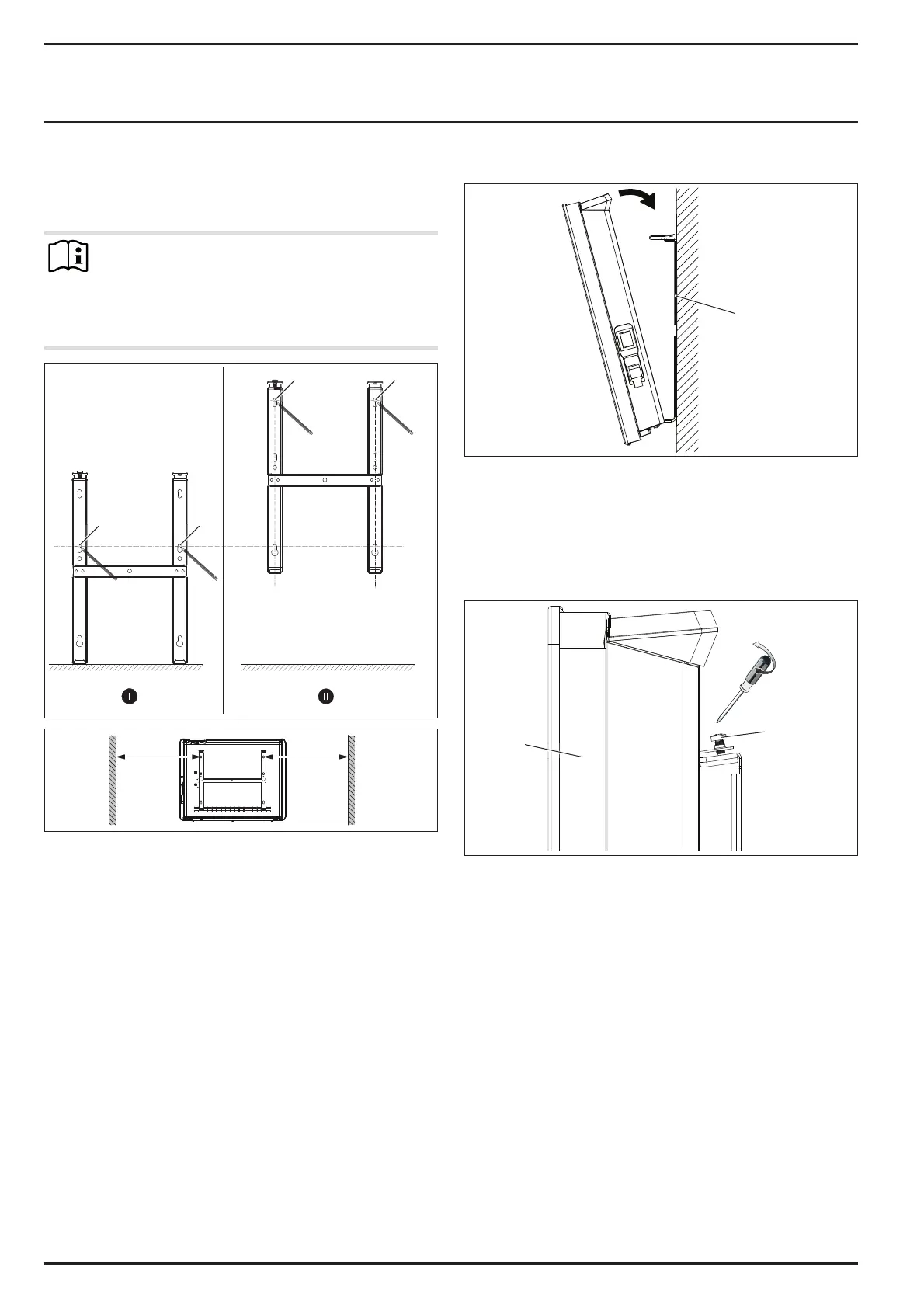 I

II