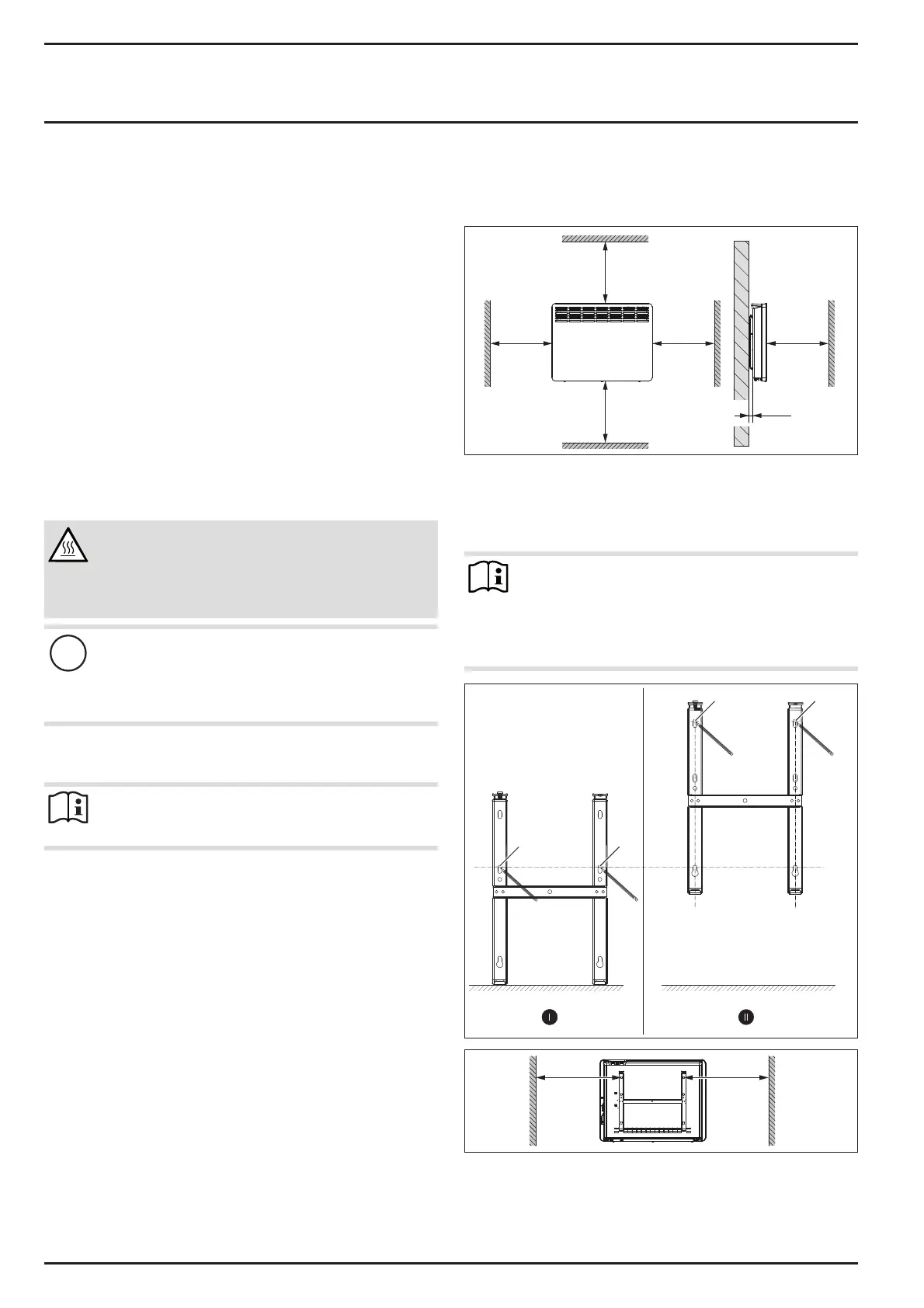 I

II