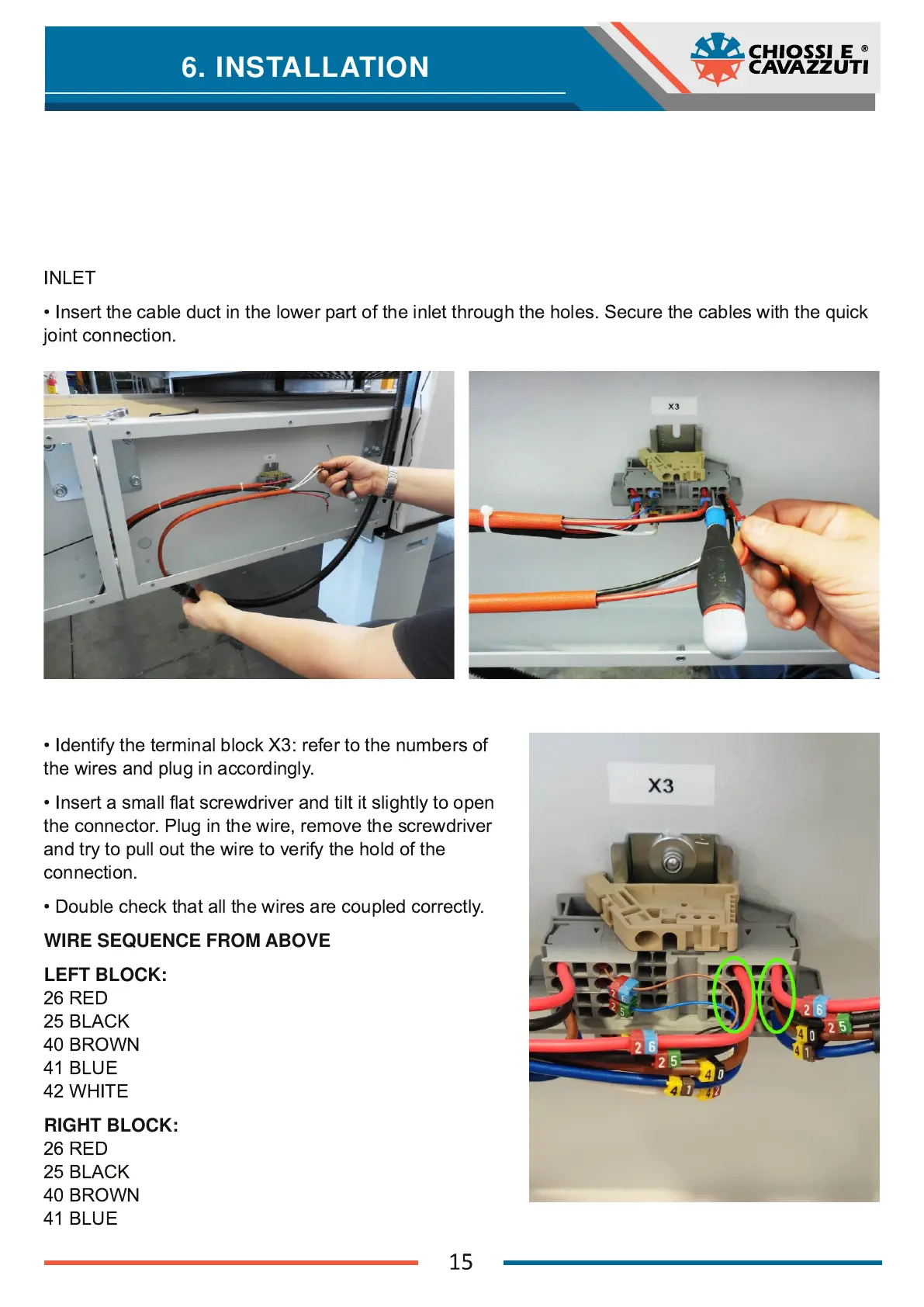 6. INSTALLATION

CHIOSSI E CAVAZZUTI ®

INLET

• Insert the cable duct in the lower part of the inlet through the holes. Secure the cables with the quick joint connection.

X3

• Identify the terminal block X3: refer to the numbers of the wires and plug in accordingly.

• Insert a small flat screwdriver and tilt it slightly to open the connector. Plug in the wire, remove the screwdriver and try to pull out the wire to verify the hold of the connection.

• Double check that all the wires are coupled correctly.

WIRE SEQUENCE FROM ABOVE

LEFT BLOCK:
26 RED
25 BLACK
40 BROWN
41 BLUE
42 WHITE

RIGHT BLOCK:
26 RED
25 BLACK
40 BROWN
41 BLUE

X3

26 25 26 25 40 41 42 26 25 40 41

15