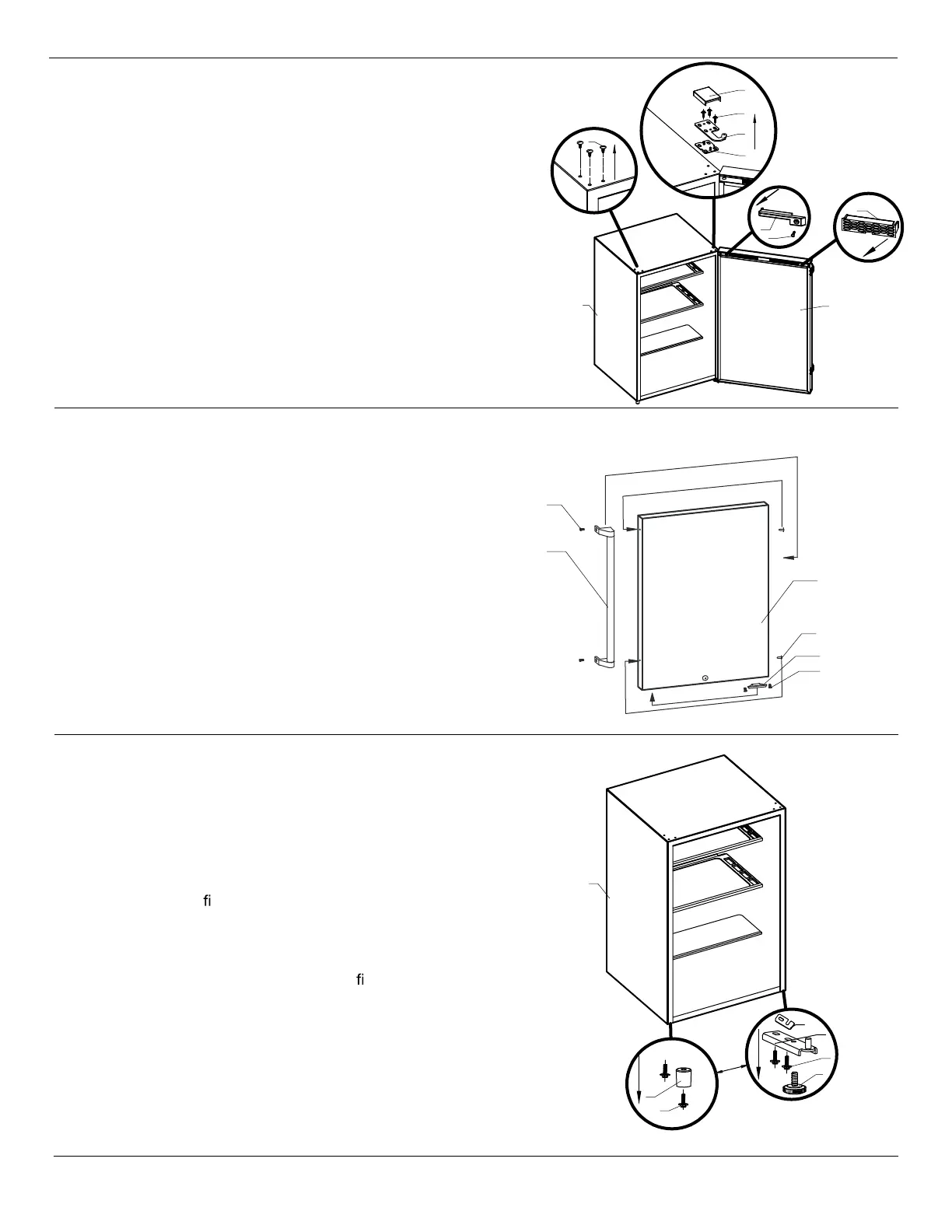 fi

fi