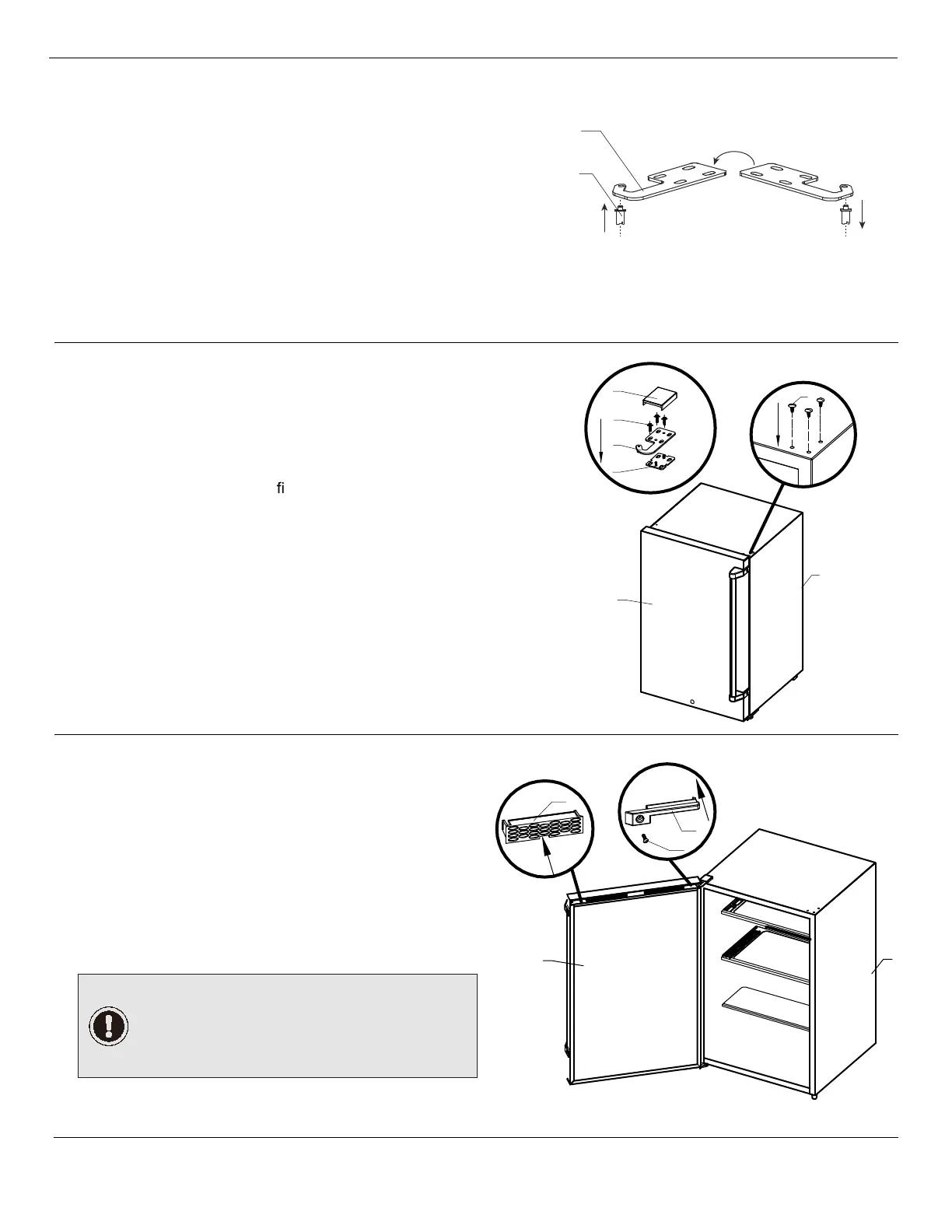 fi