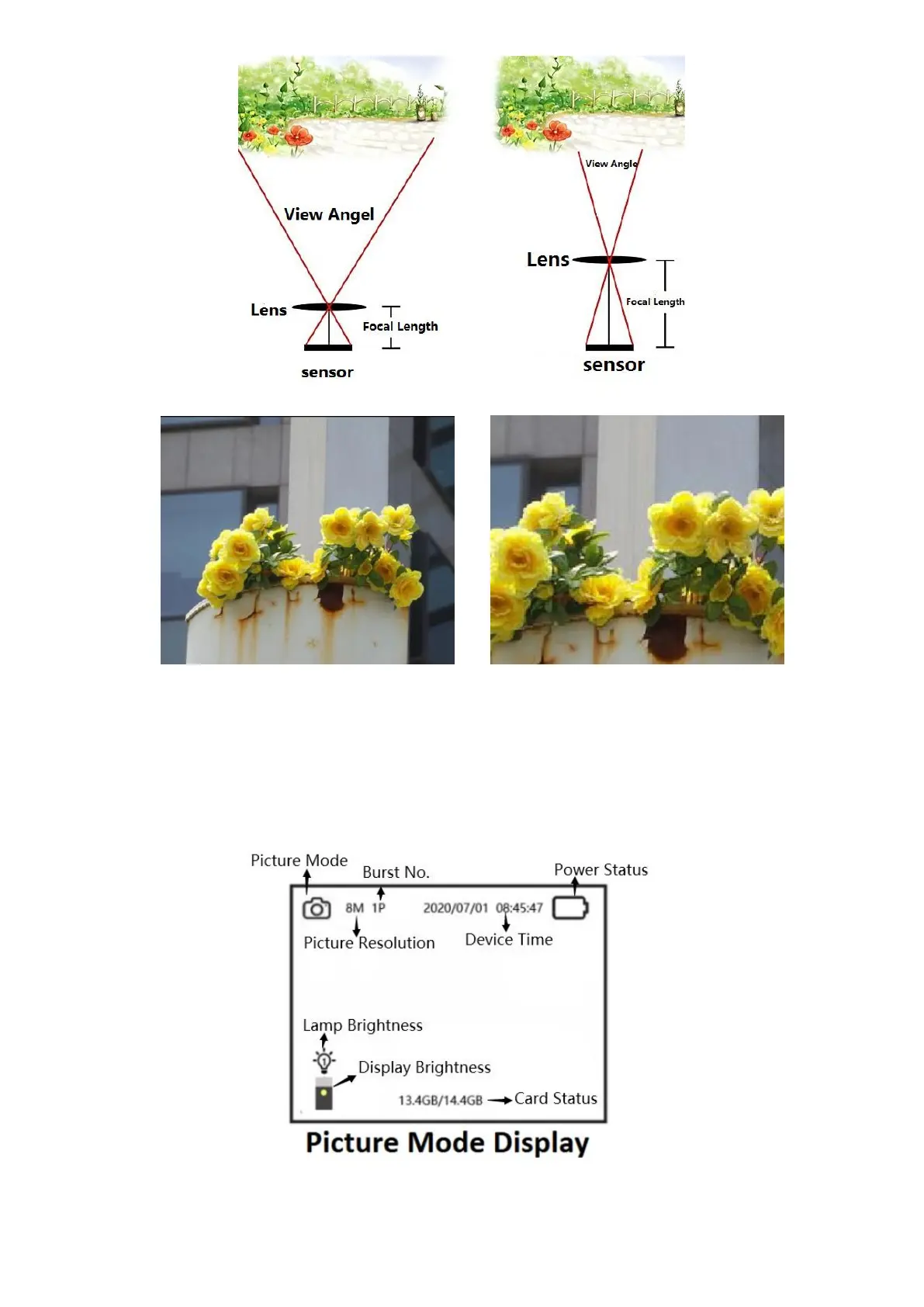 View Angel

Lens

Focal Length

sensor

View Angle

Lens

Focal Length

sensor

Picture Mode

Burst No.

Power Status

8M 1P

2020/07/01 08:45:47

Picture Resolution

Device Time

Lamp Brightness

Display Brightness

13.4GB/14.4GB

Card Status

Picture Mode Display