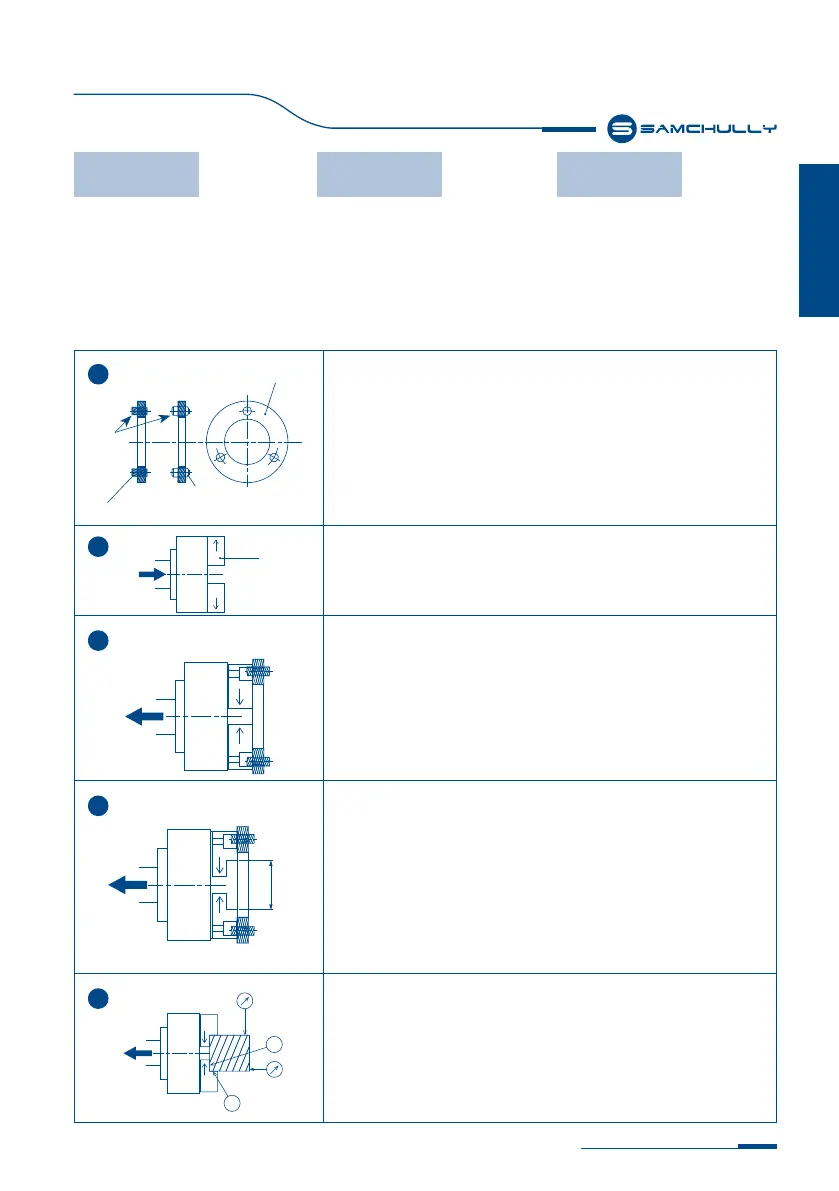 SAMCHULLY