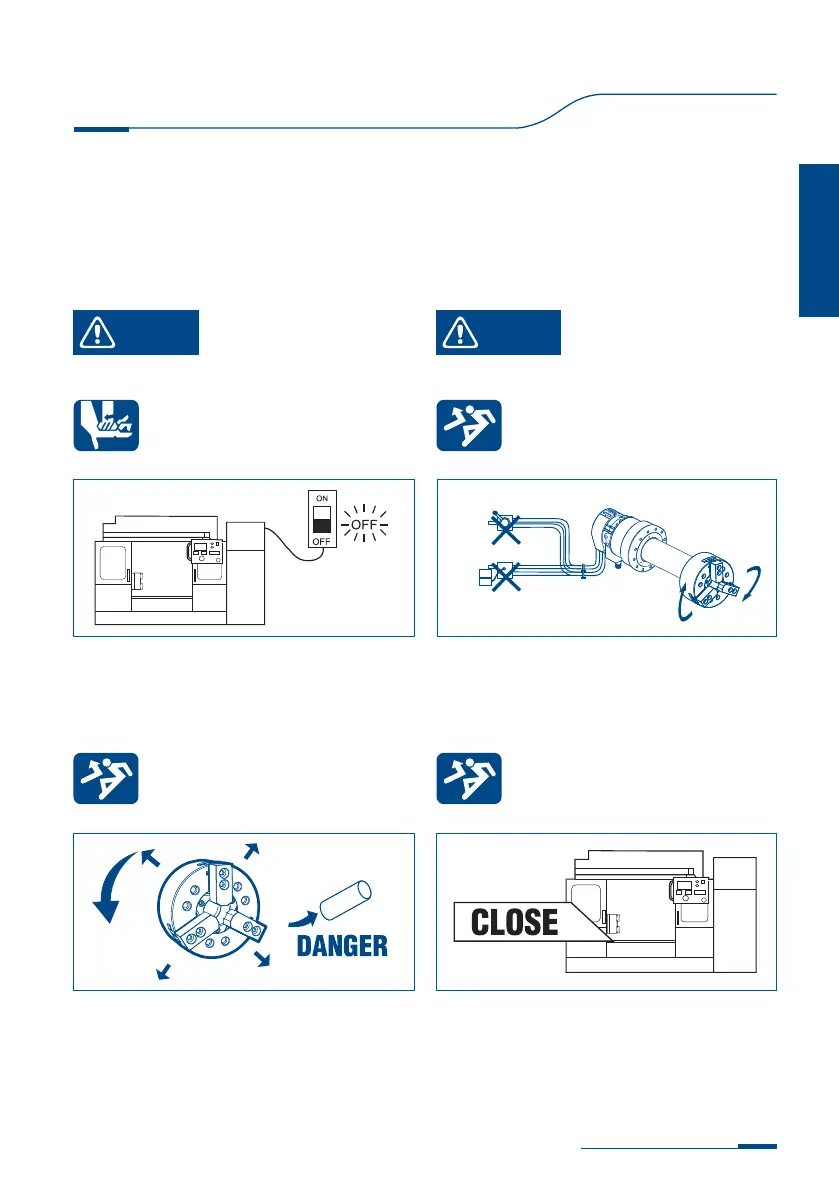 ON
OFF
OFF

DANGER

CLOSE