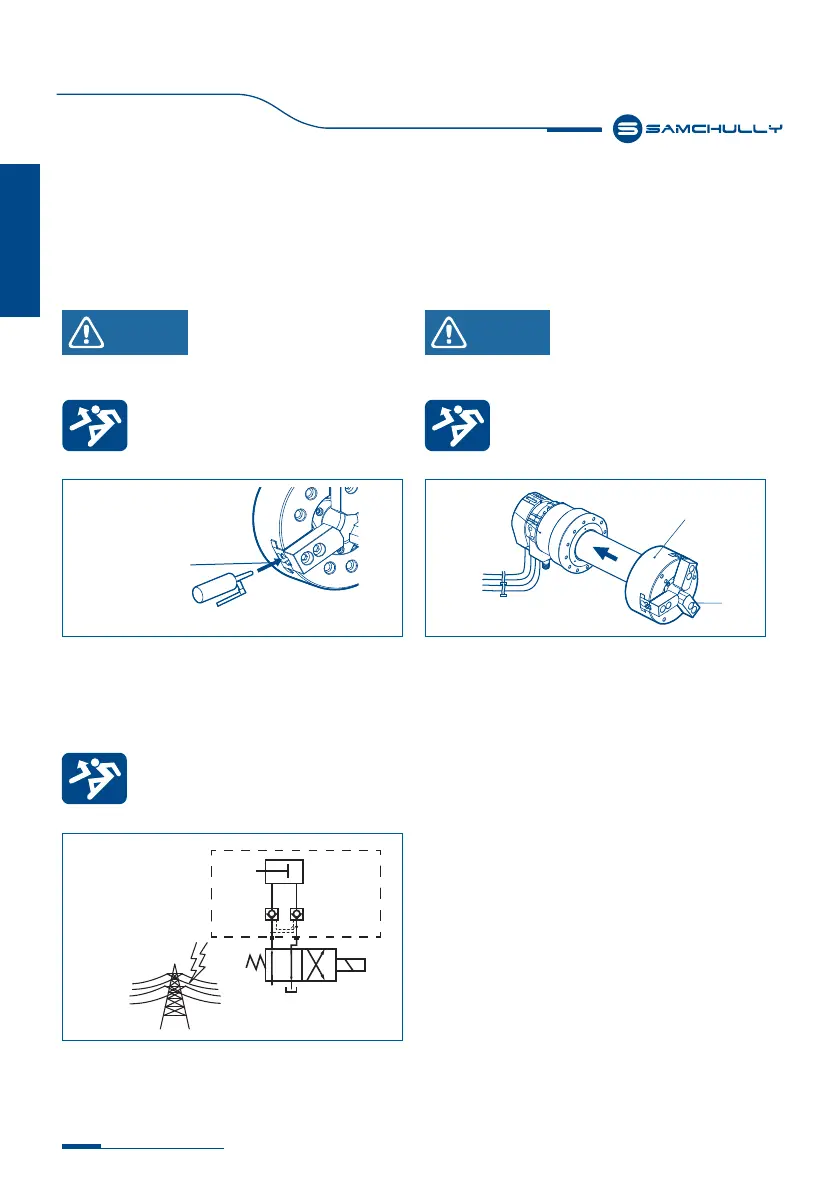 SAMCHULLY