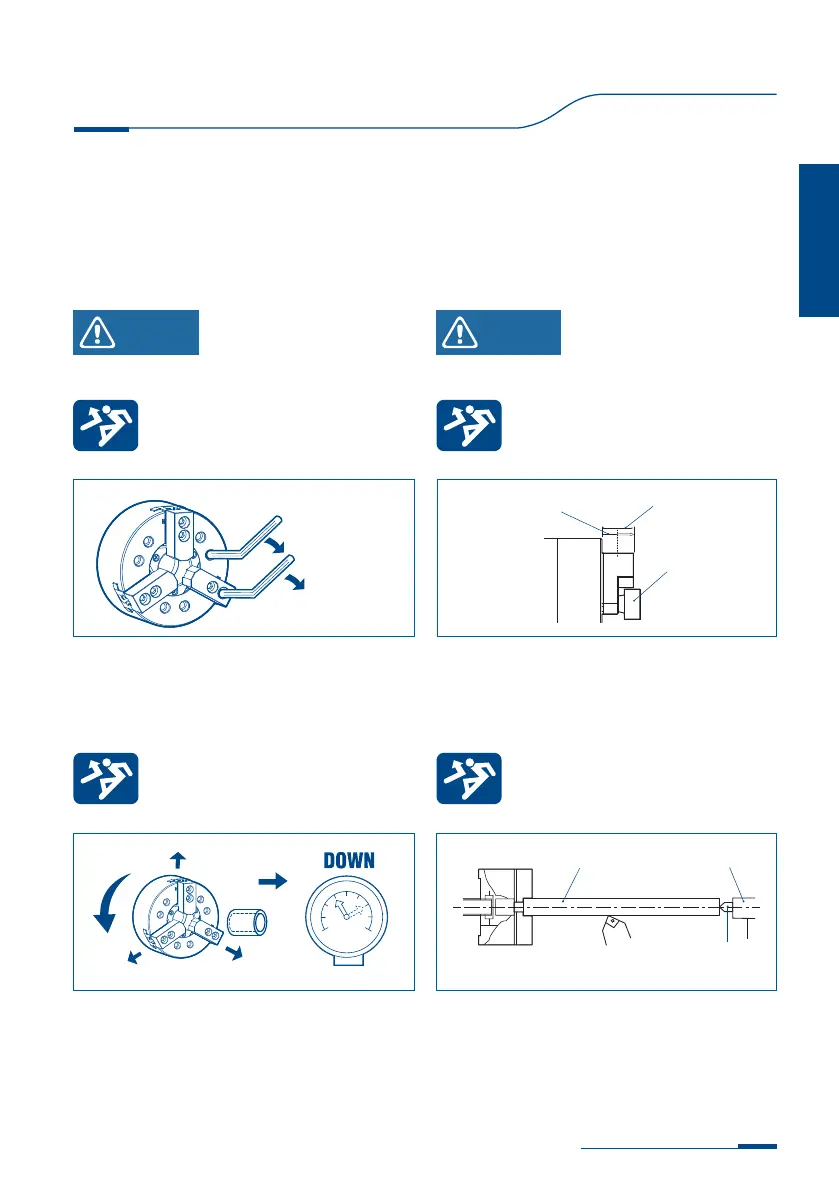 DOWN