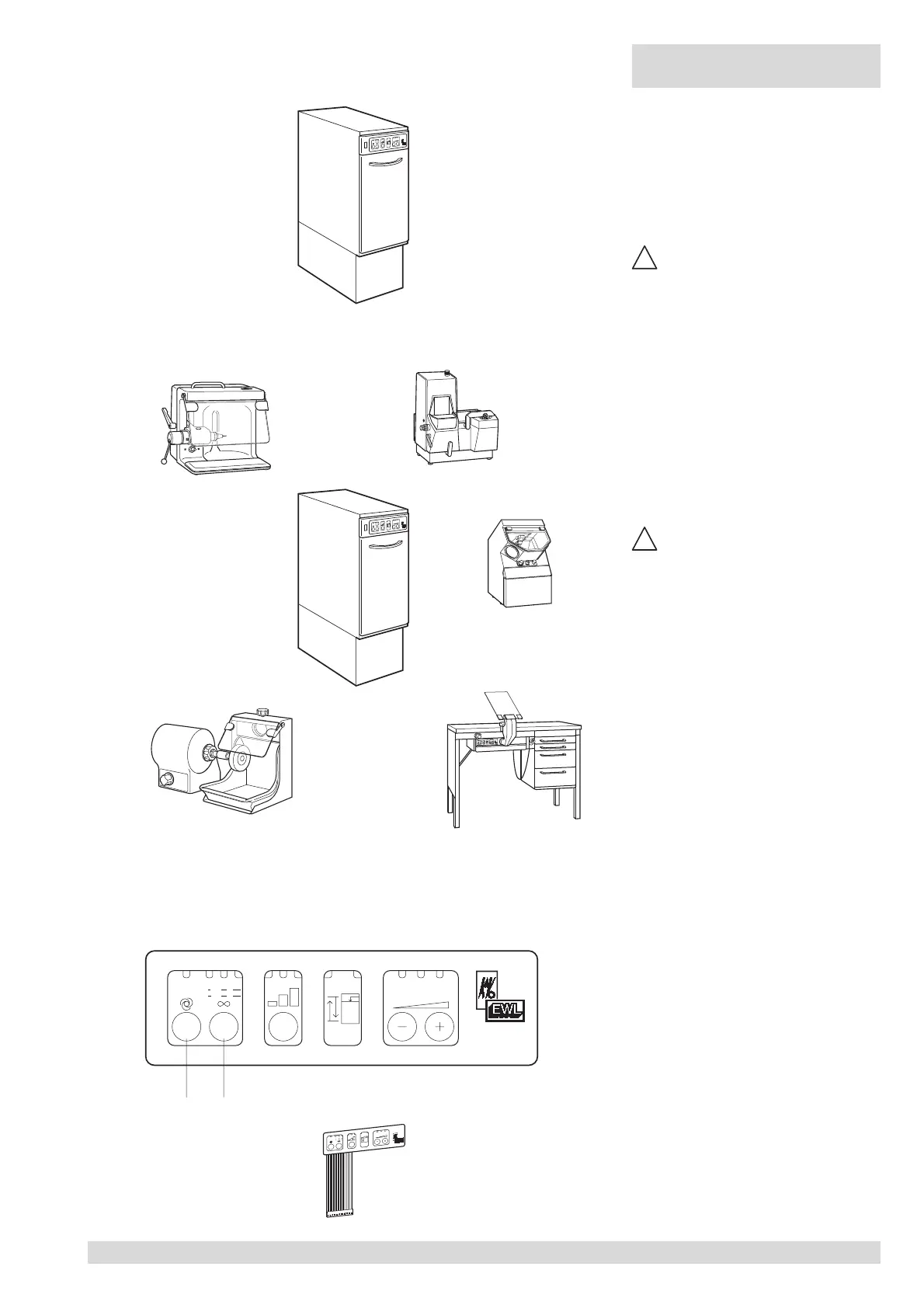 EWL