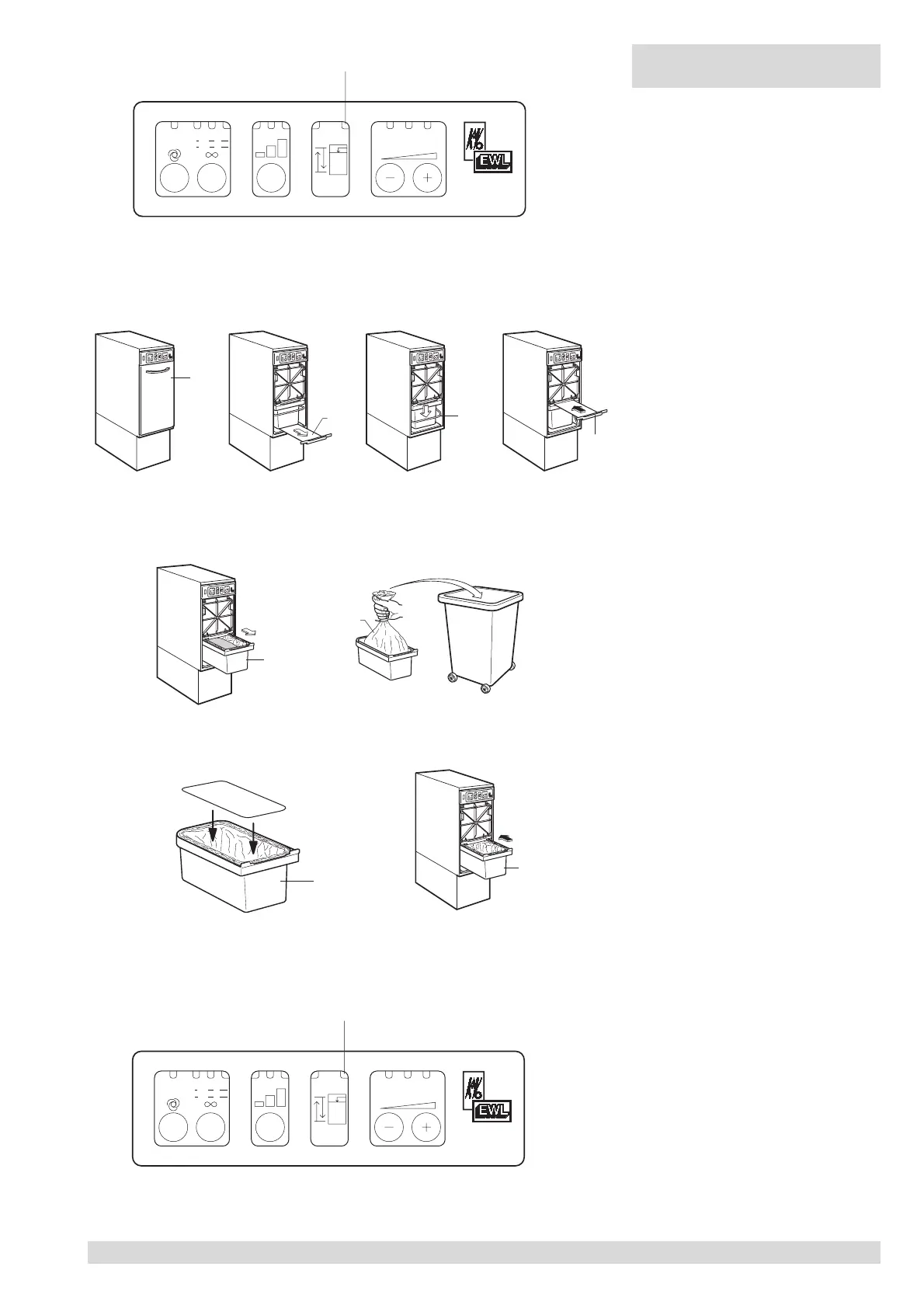 EWL

EWL