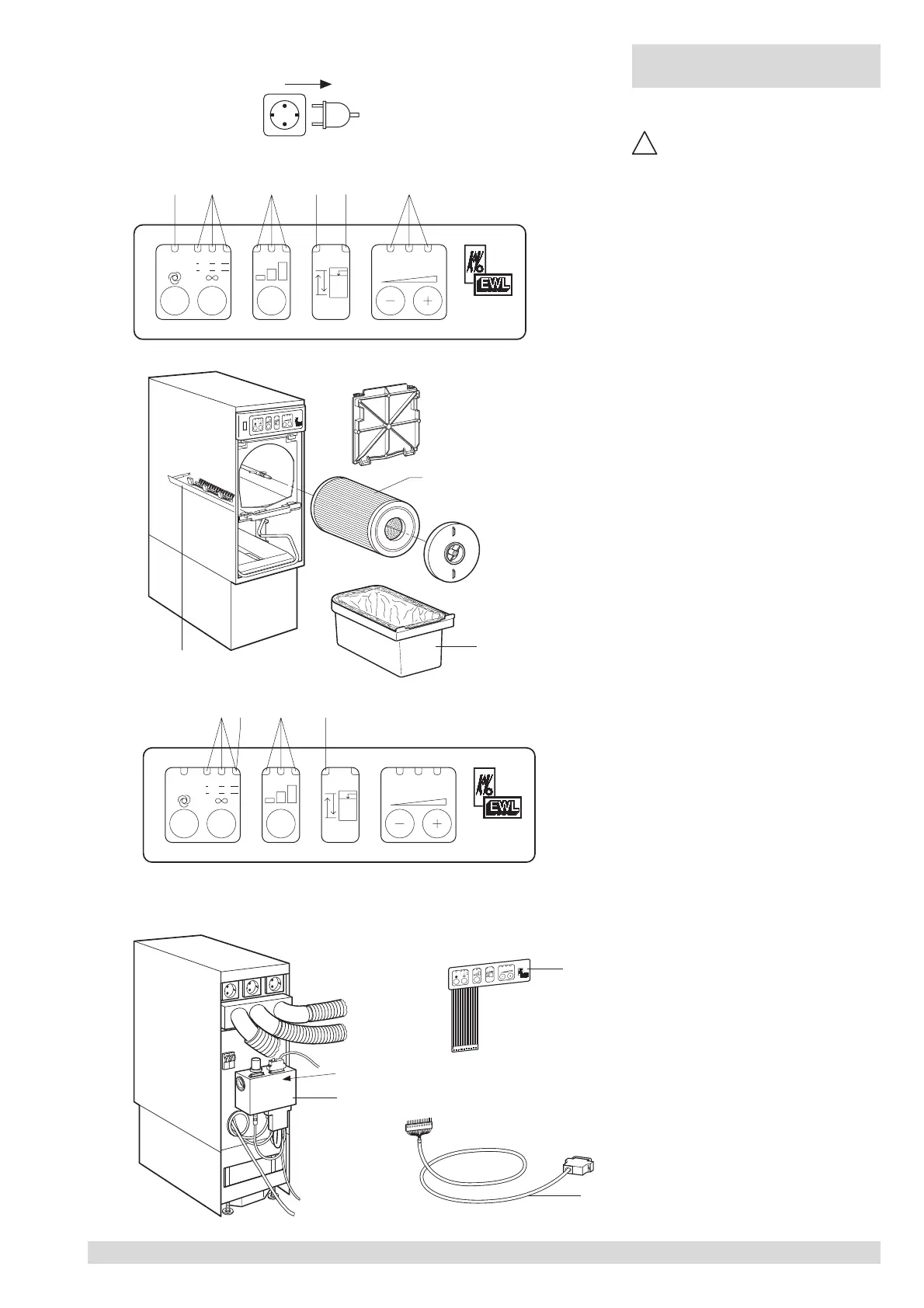 EWL

EWL