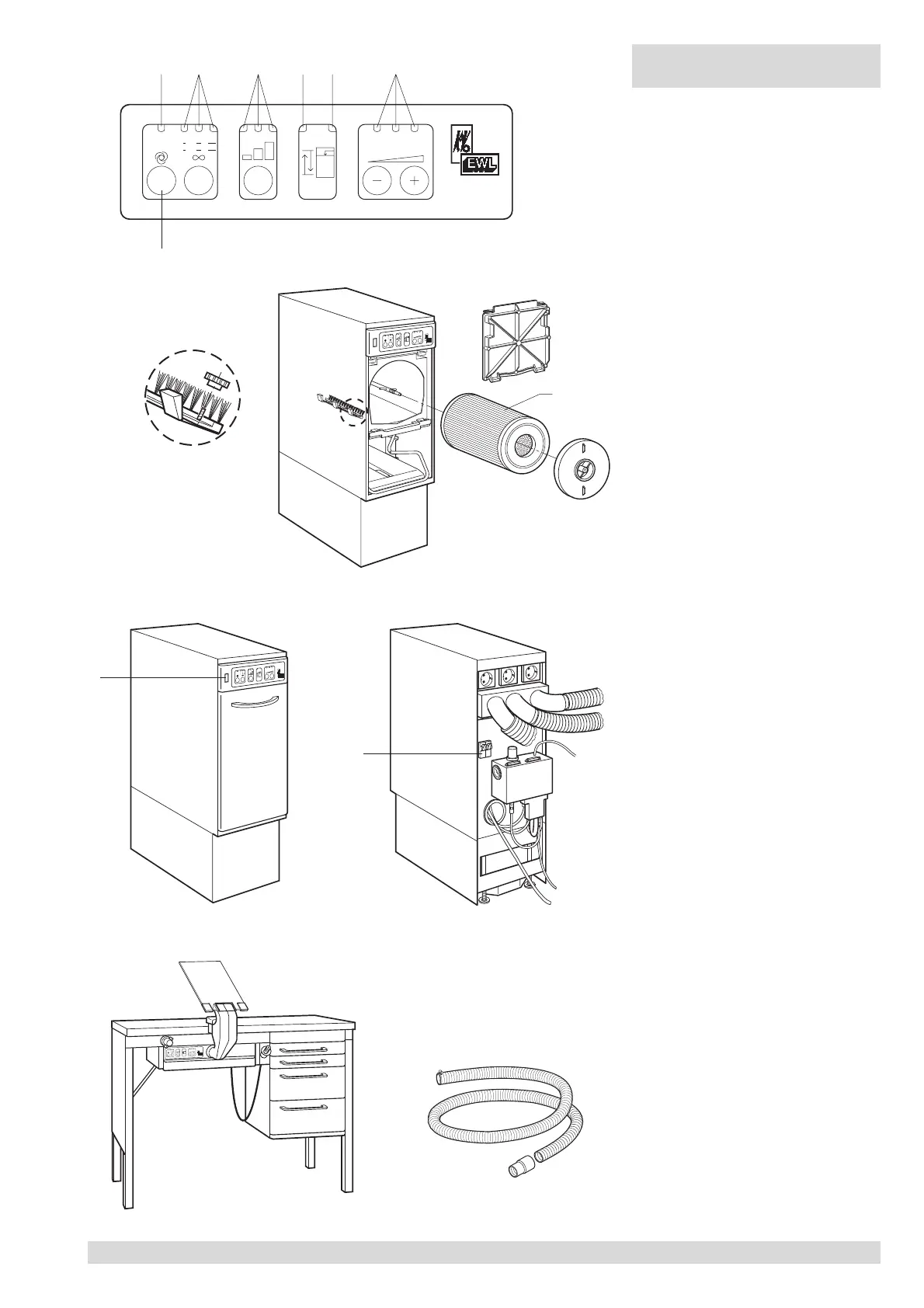 EWL