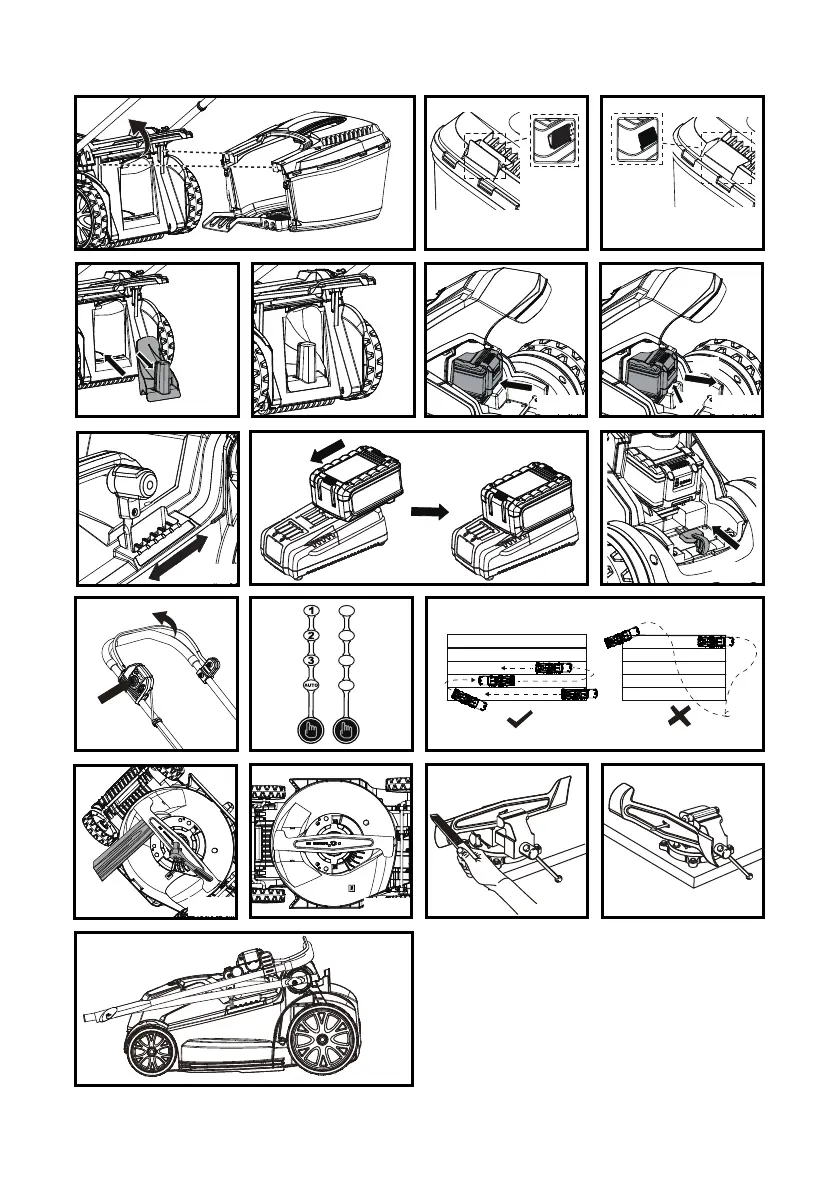 1
2
3
AUTO