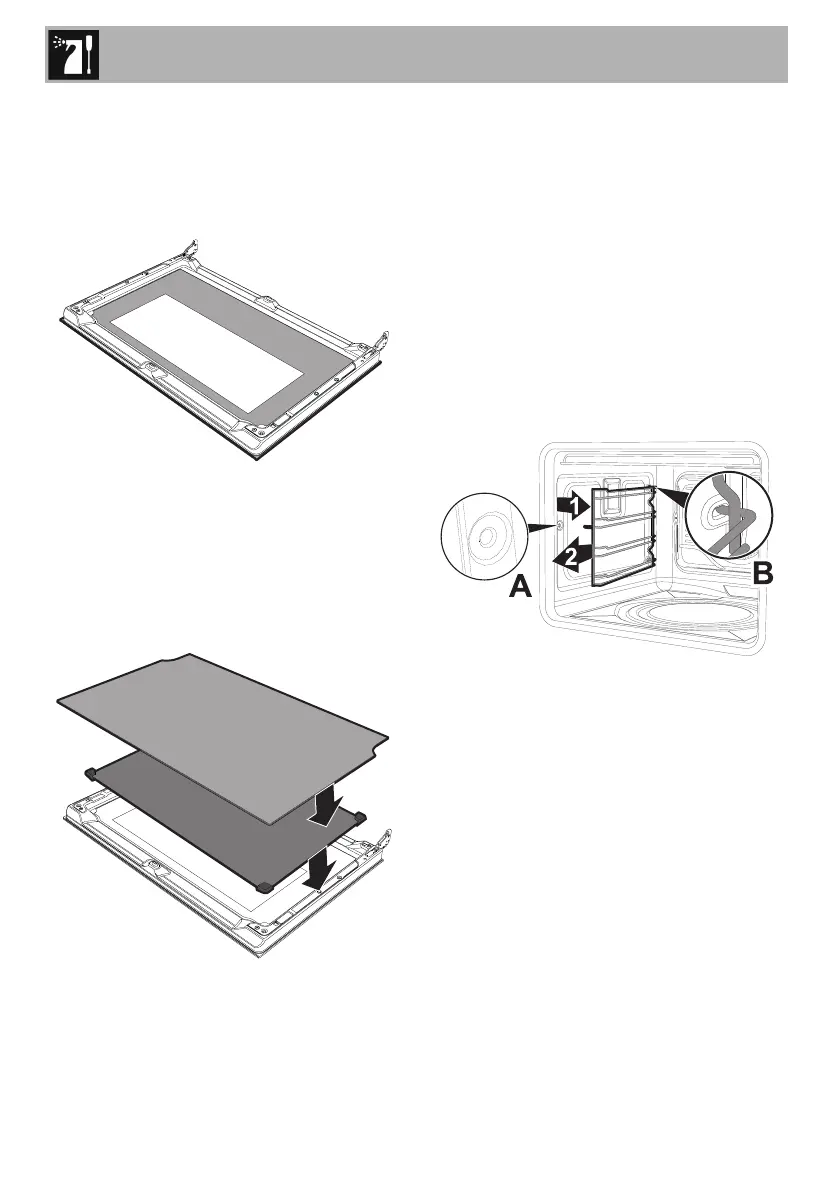 1

2

A

B