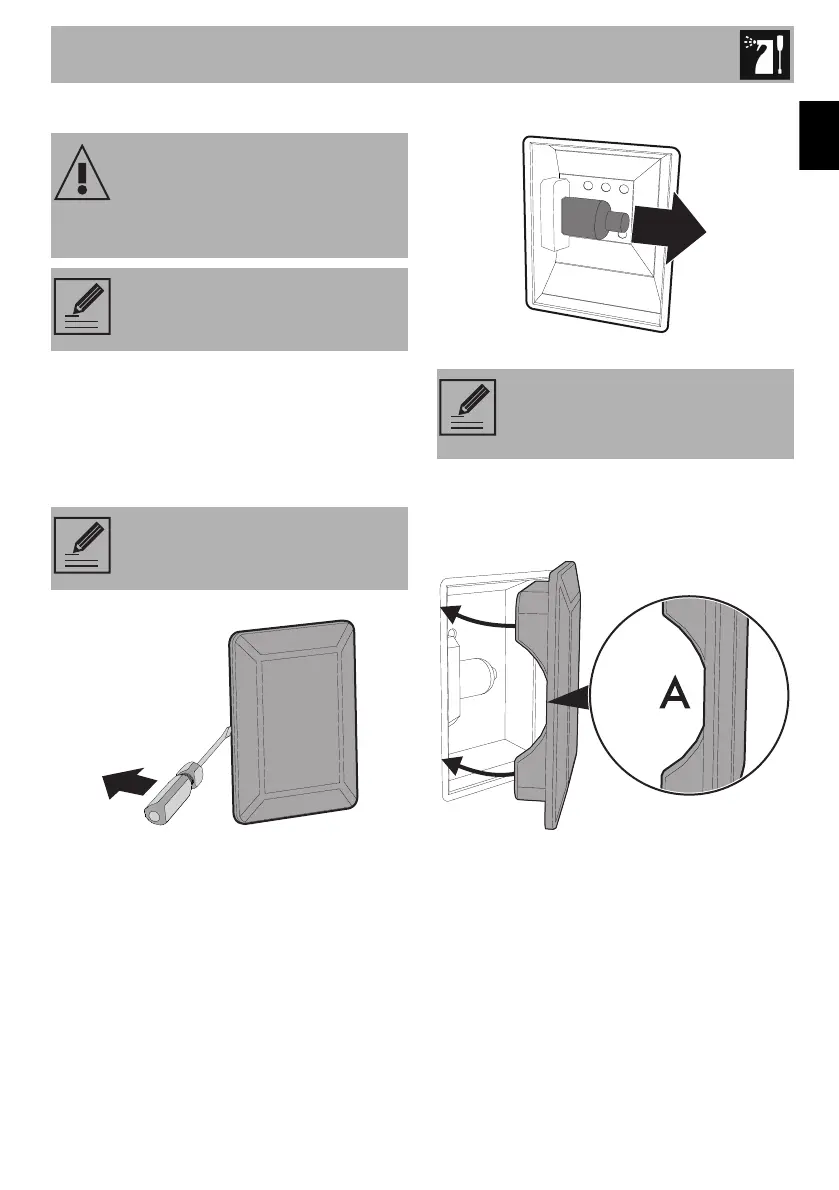 A